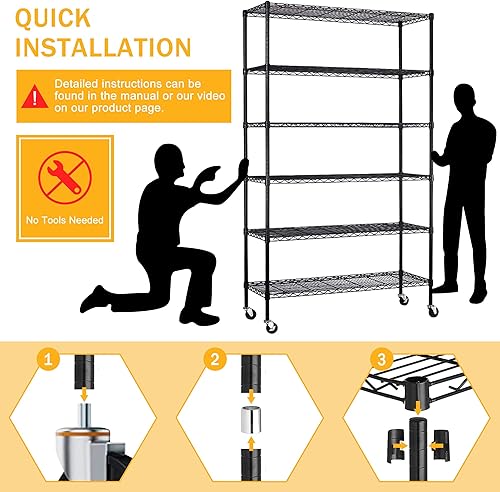 QUICK INSTALLATION

Detailed instructions can be found in the manual or our video on our product page.

No Tools Needed

1

2

3