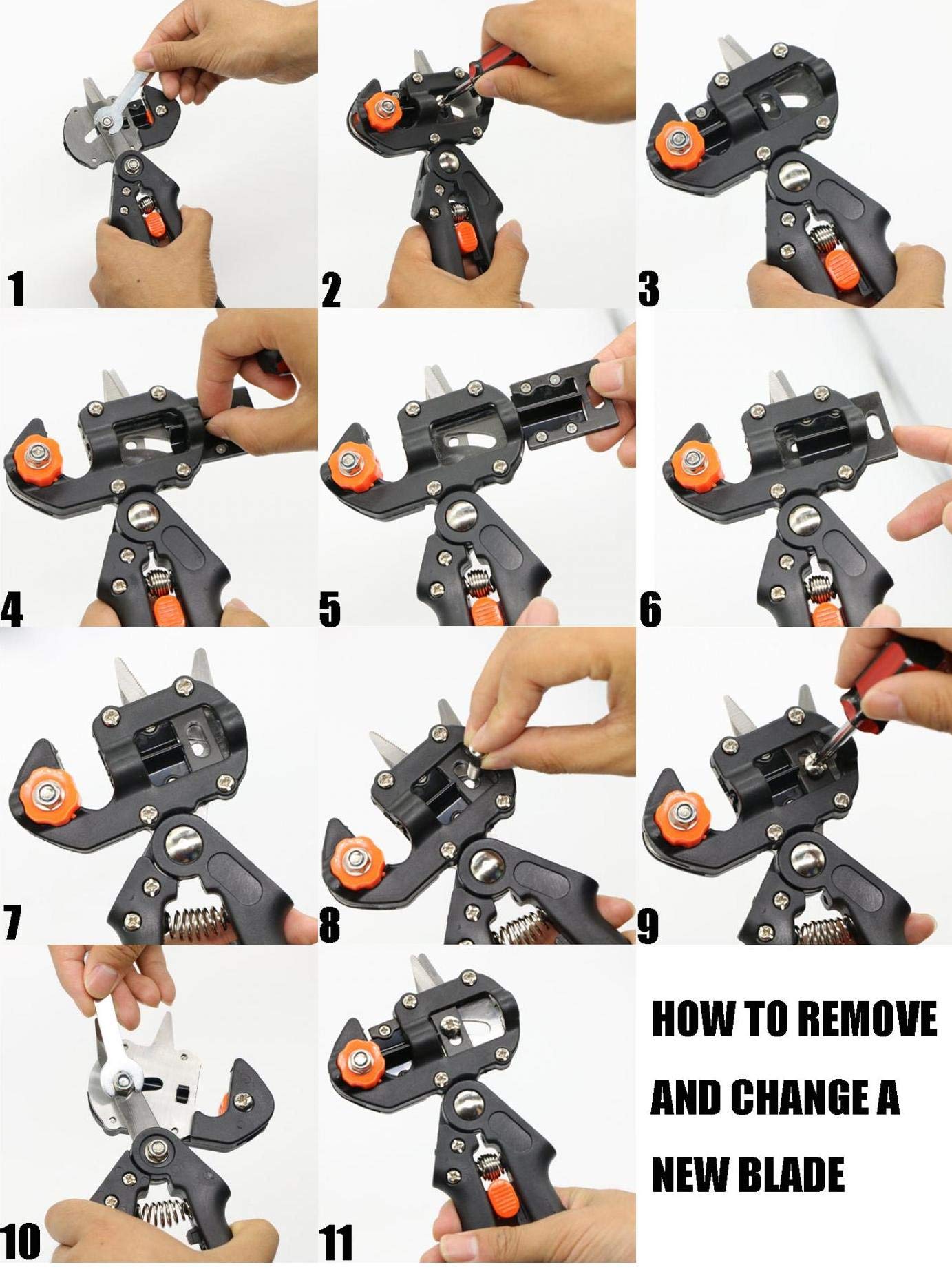 1

2

3

4

5

6

7

8

9

10

11

HOW TO REMOVE AND CHANGE A NEW BLADE