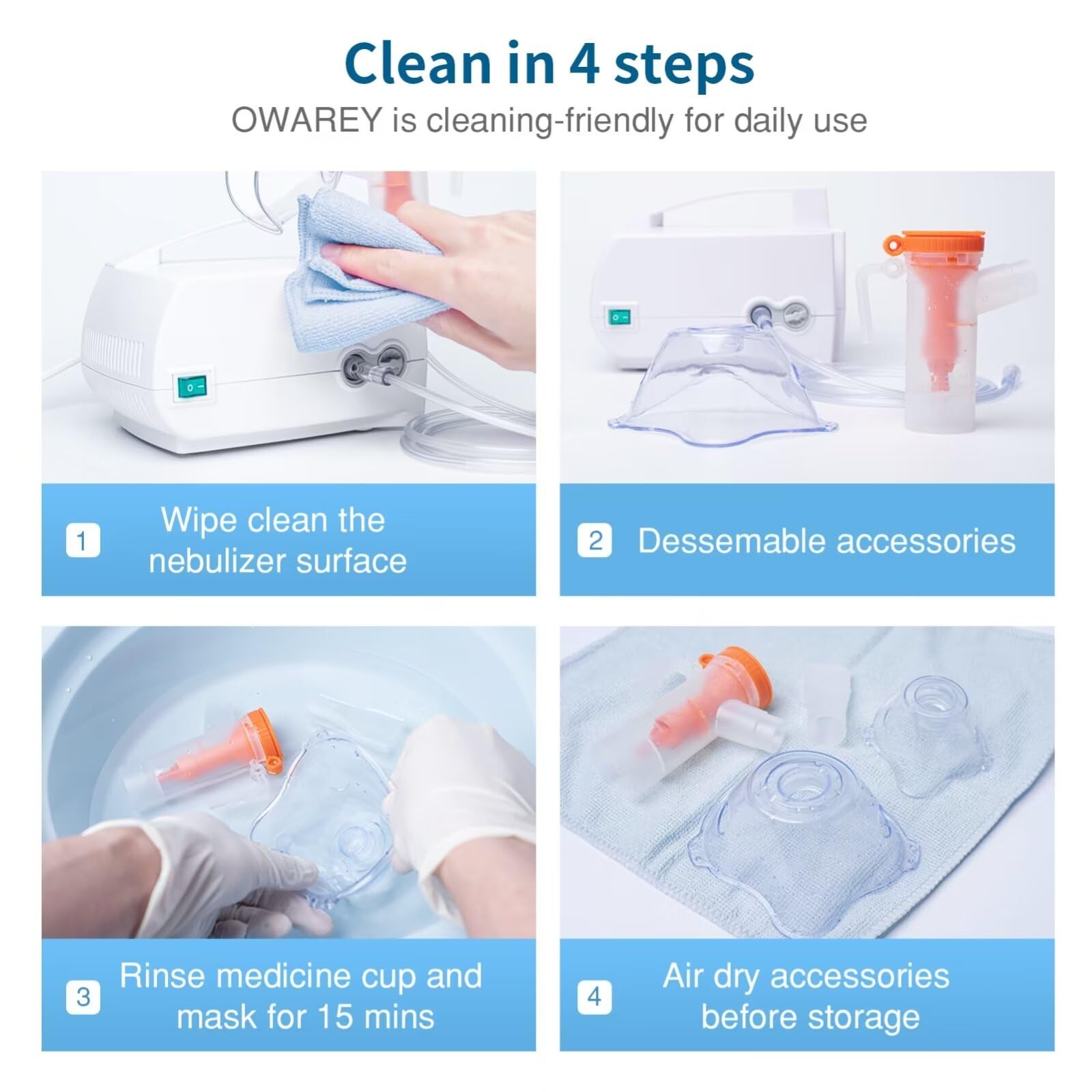 Clean in 4 steps

OWAREY is cleaning-friendly for daily use

1 Wipe clean the nebulizer surface

2 Dessemable accessories

3 Rinse medicine cup and mask for 15 mins

4 Air dry accessories before storage