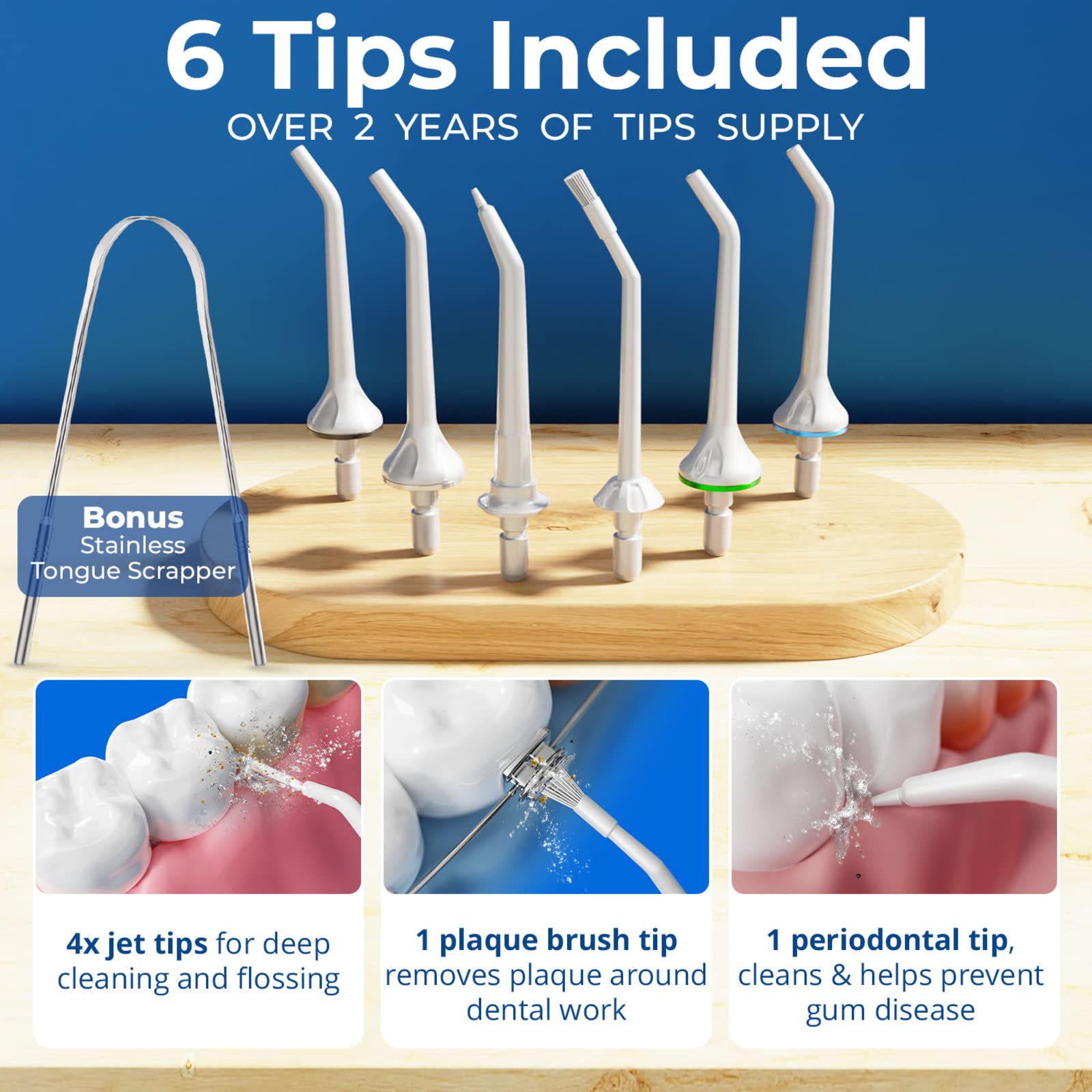 6 Tips Included
OVER 2 YEARS OF TIPS SUPPLY

Bonus
Stainless
Tongue Scrapper

4x jet tips for deep cleaning and flossing

1 plaque brush tip removes plaque around dental work

1 periodontal tip, cleans & helps prevent gum disease