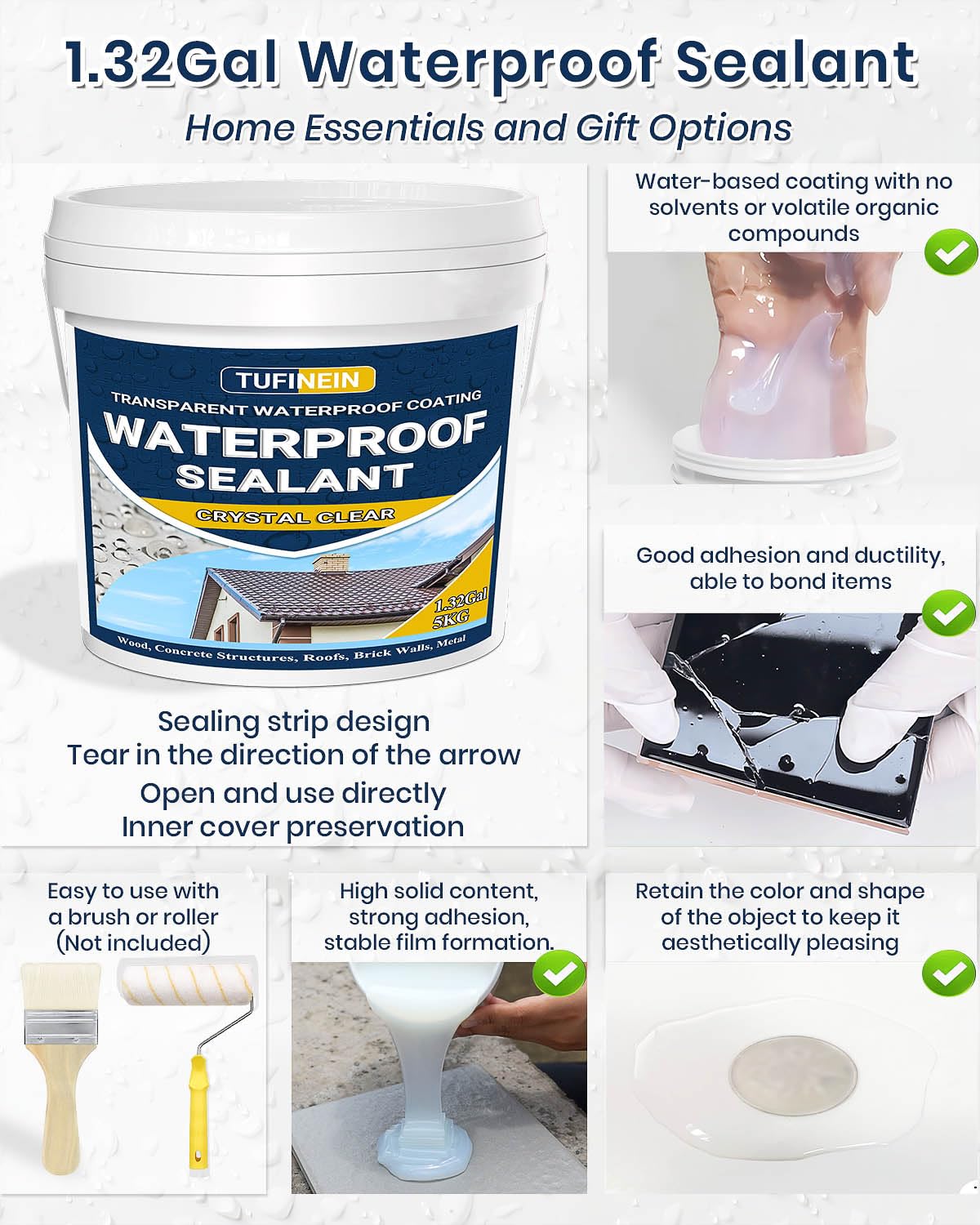 1.32Gal Waterproof Sealant

Home Essentials and Gift Options

TUFINEIN

TRANSPARENT WATERPROOF COATING

WATERPROOF SEALANT

CRYSTAL CLEAR

1.32Gal 5KG

Wood, Concrete Structures, Roofs, Brick Walls, Metal

Sealing strip design
Tear in the direction of the arrow
Open and use directly
Inner cover preservation

Water-based coating with no solvents or volatile organic compounds

Good adhesion and ductility, able to bond items

Easy to use with a brush or roller (Not included)

High solid content, strong adhesion, stable film formation.

Retain the color and shape of the object to keep it aesthetically pleasing