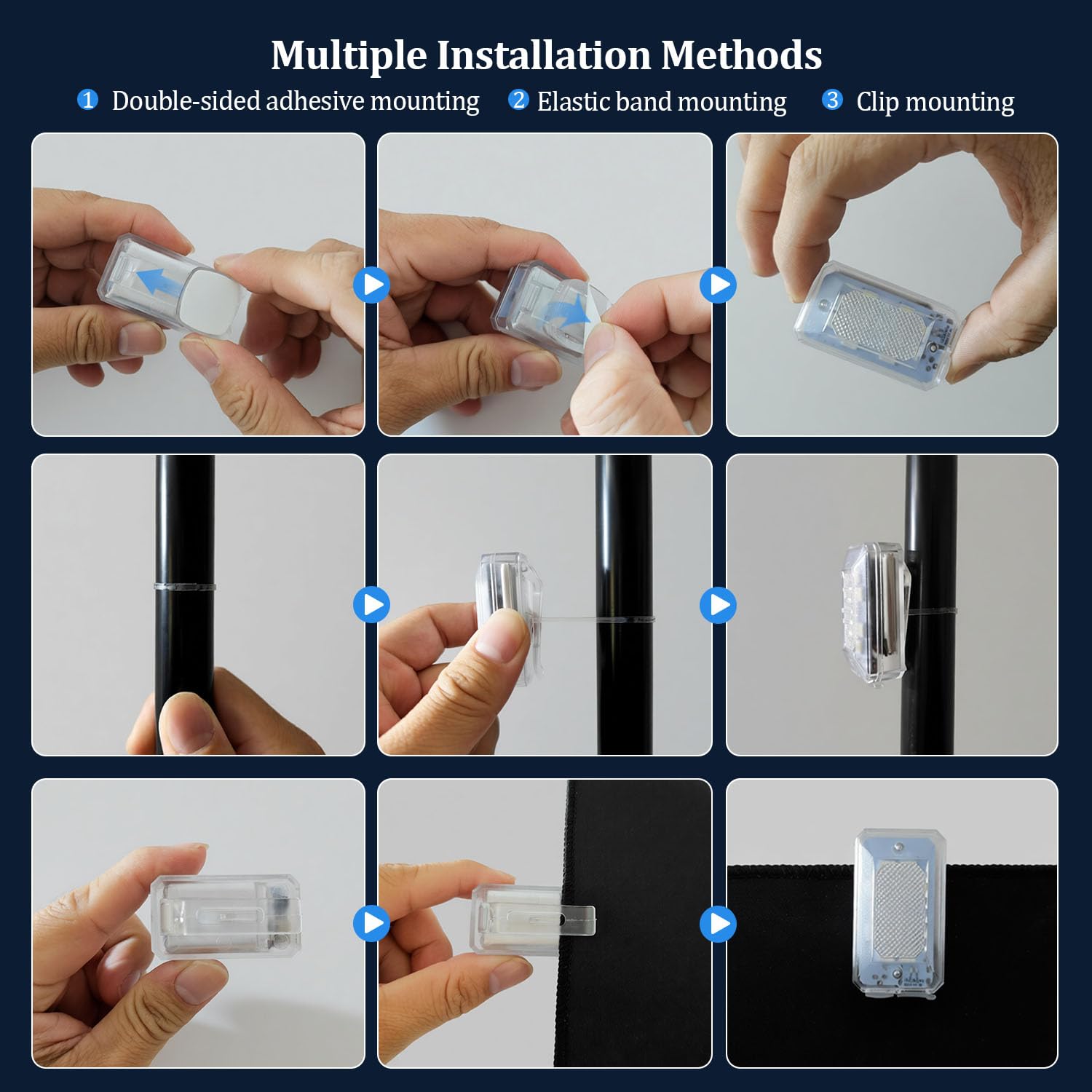 Multiple Installation Methods

1 Double-sided adhesive mounting 2 Elastic band mounting 3 Clip mounting