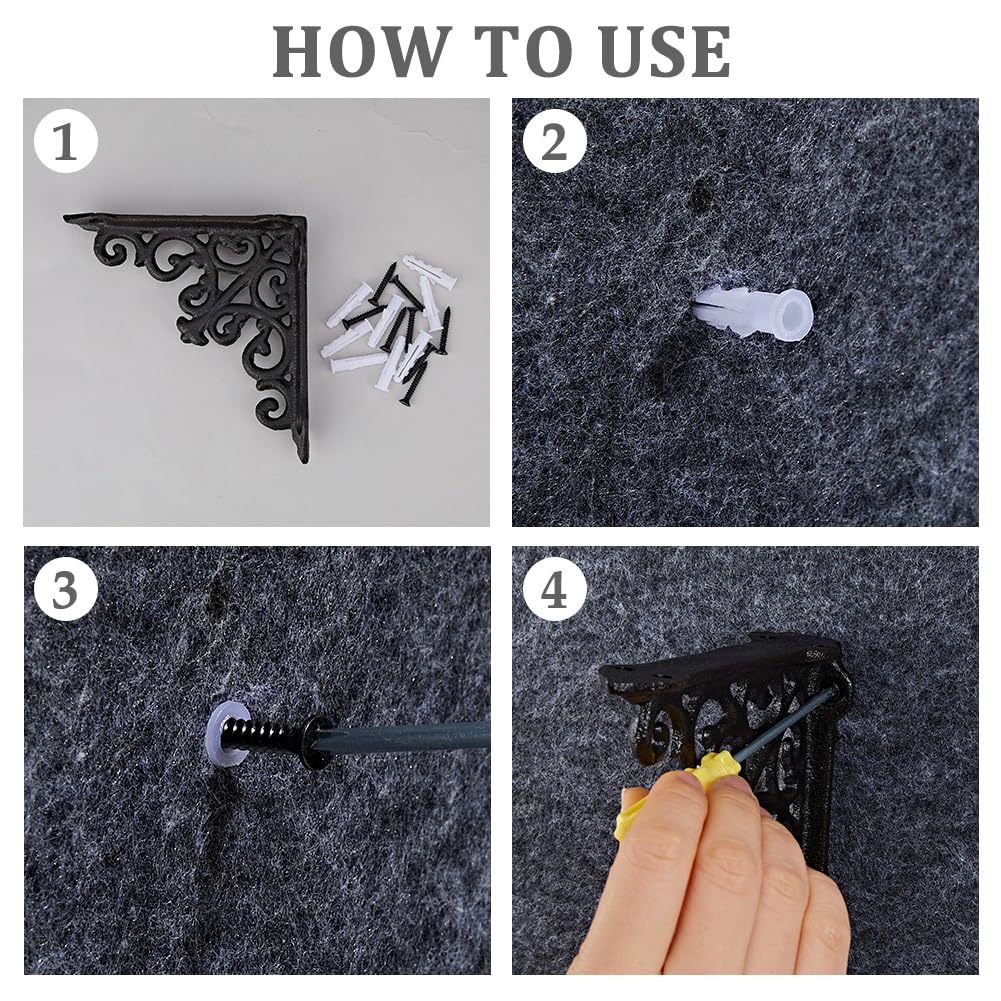 HOW TO USE

1

2

3

4