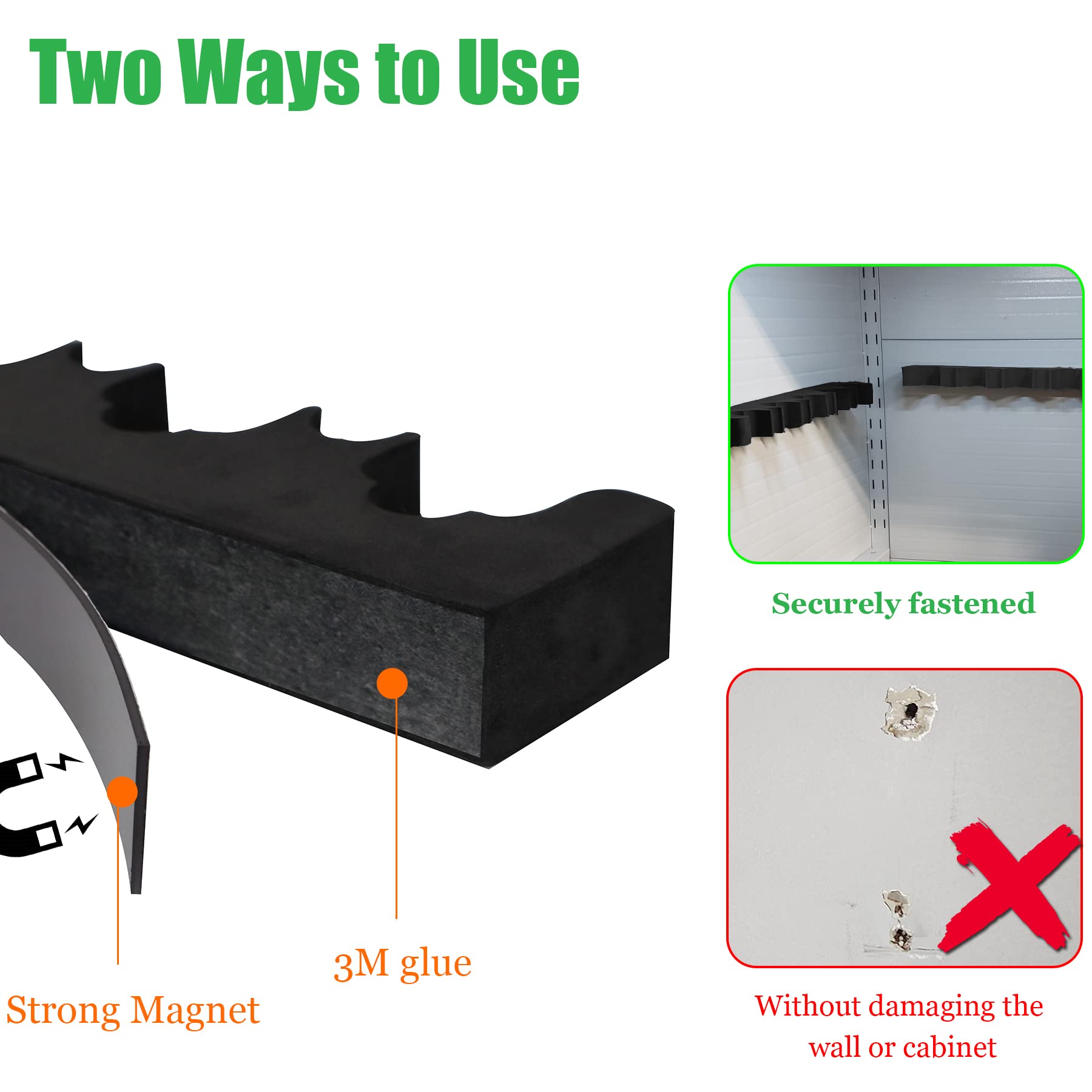 Two Ways to Use

Securely fastened

3M glue

Strong Magnet

Without damaging the wall or cabinet