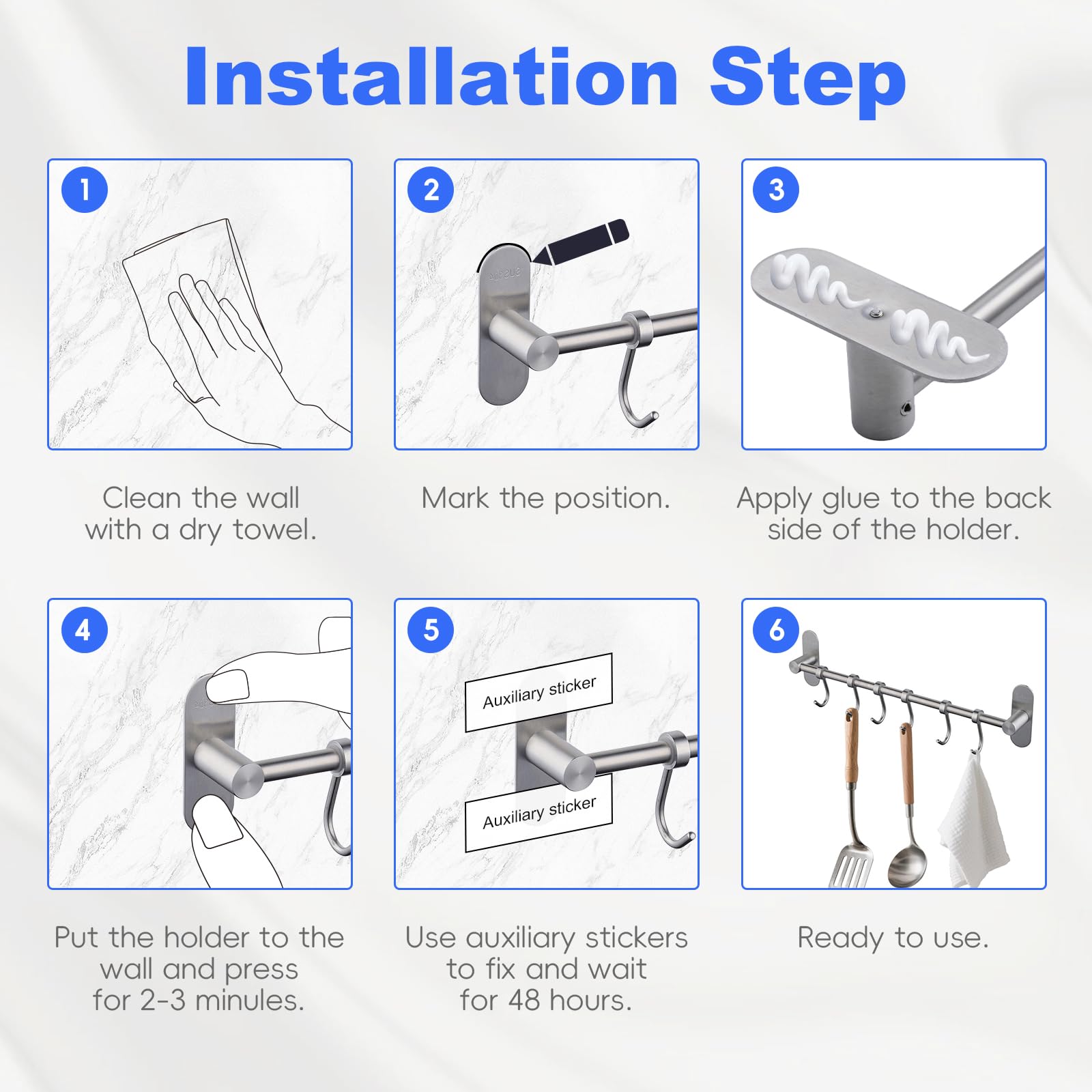 Installation Step

1

Clean the wall with a dry towel.

2

Mark the position.

3

Apply glue to the back side of the holder.

4

Put the holder to the wall and press for 2-3 minules.

5

Auxiliary sticker

Auxiliary sticker

Use auxiliary stickers to fix and wait for 48 hours.

6

Ready to use.