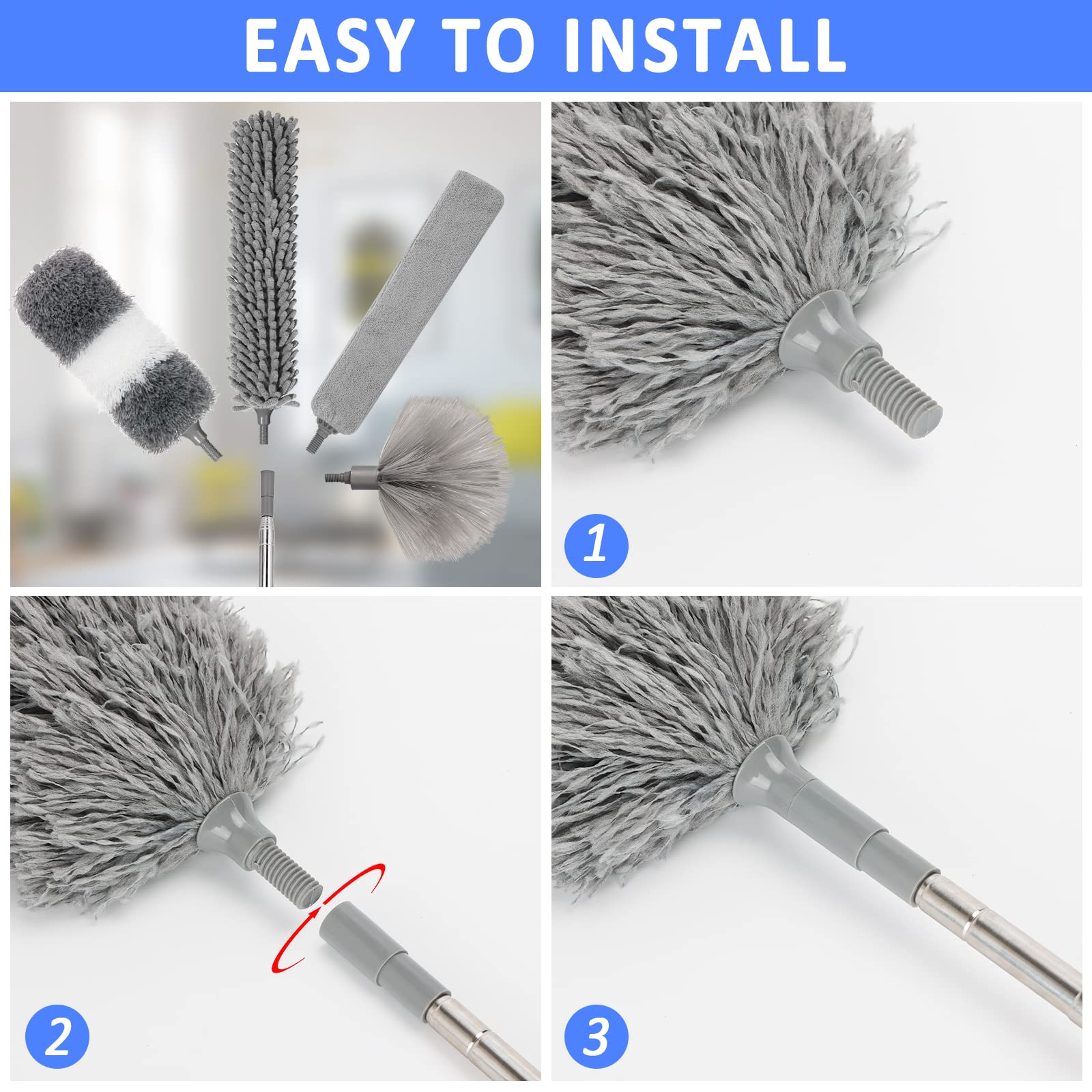 EASY TO INSTALL

1

2

3