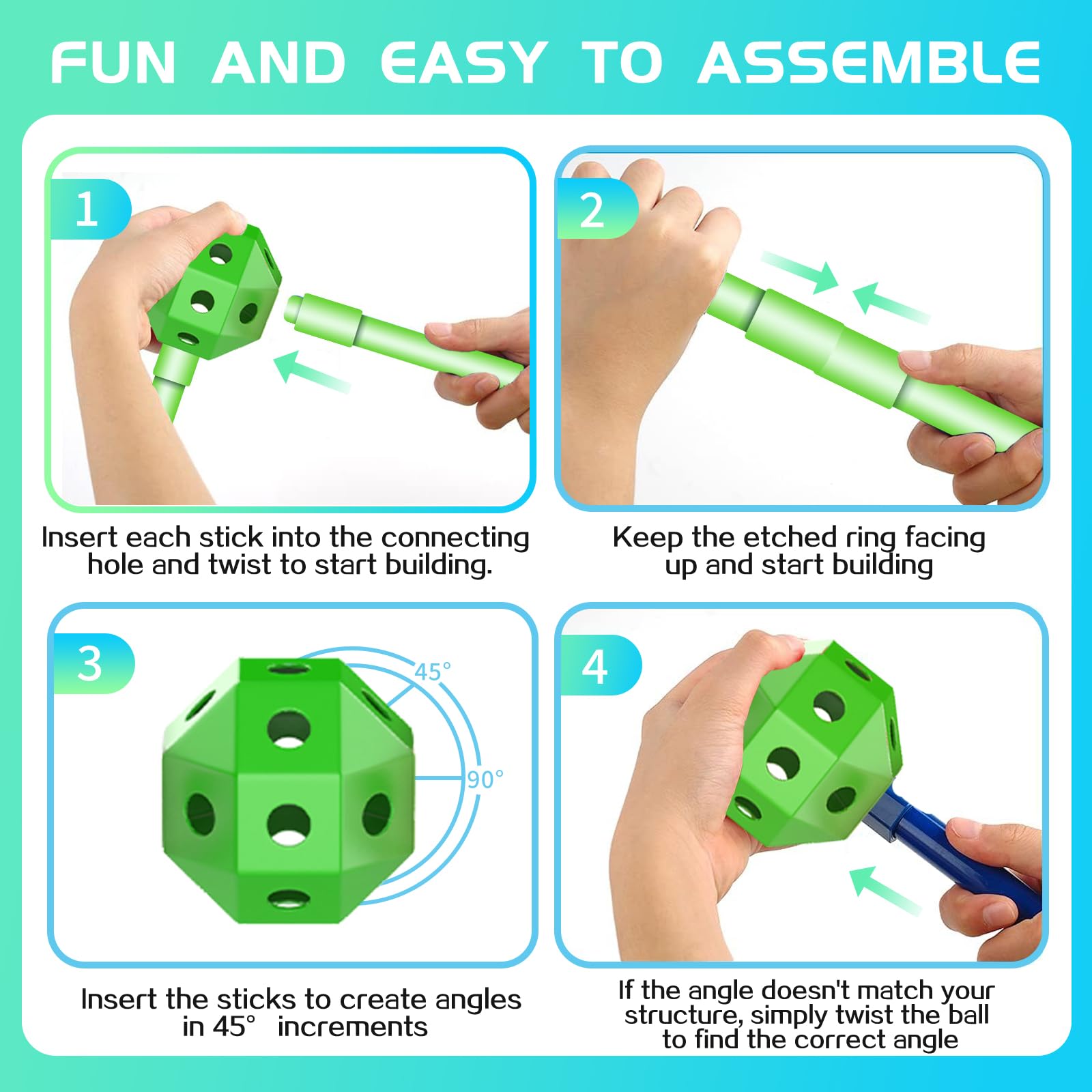 FUN AND EASY TO ASSEMBLE

1

Insert each stick into the connecting hole and twist to start building.

2

Keep the etched ring facing up and start building

3

45°

90°

Insert the sticks to create angles in 45° increments

4

If the angle doesn't match your structure, simply twist the ball to find the correct angle