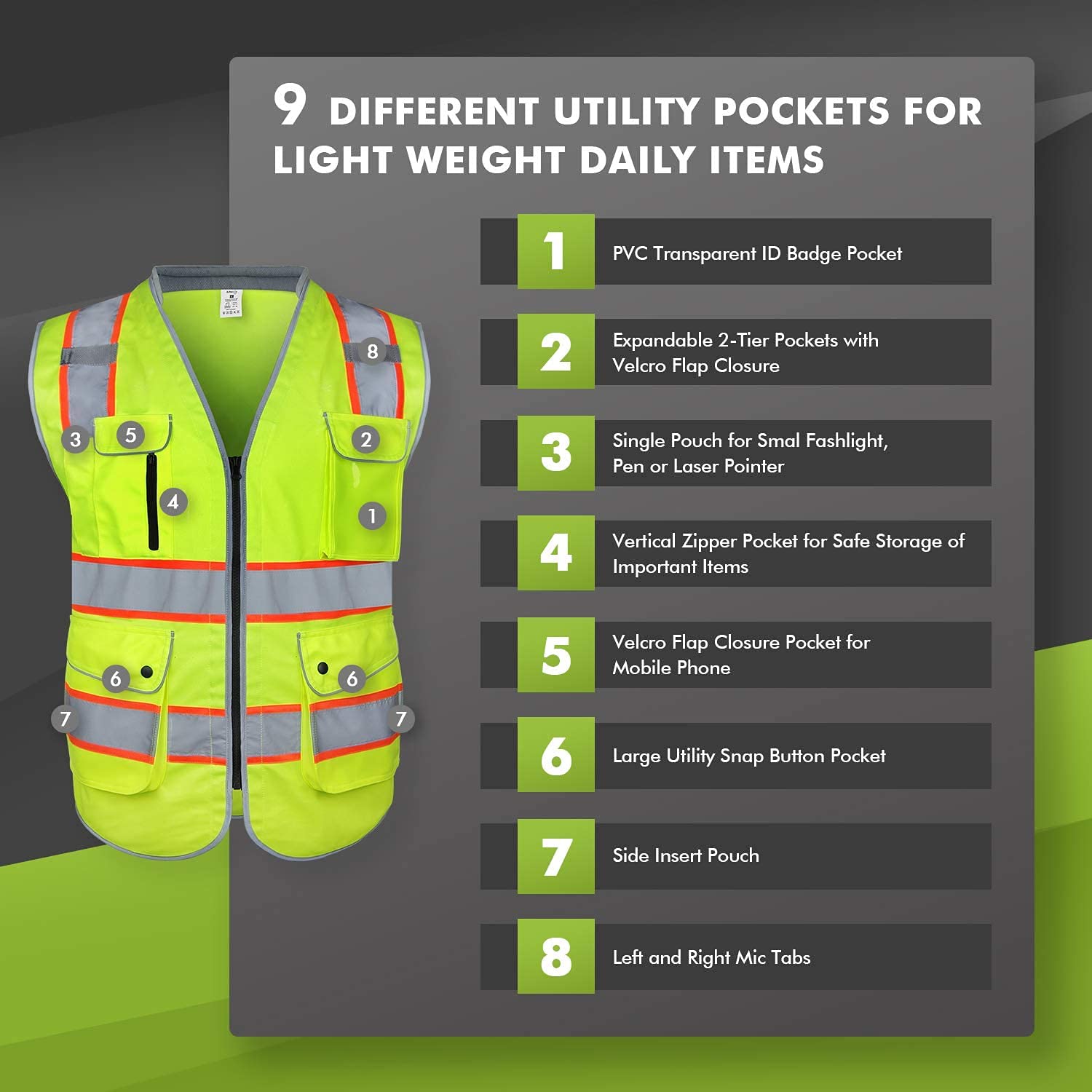 9 DIFFERENT UTILITY POCKETS FOR LIGHT WEIGHT DAILY ITEMS

1 PVC Transparent ID Badge Pocket

2 Expandable 2-Tier Pockets with Velcro Flap Closure

3 Single Pouch for Smal Fashlight, Pen or Laser Pointer

4 Vertical Zipper Pocket for Safe Storage of Important Items

5 Velcro Flap Closure Pocket for Mobile Phone

6 Large Utility Snap Button Pocket

7 Side Insert Pouch

8 Left and Right Mic Tabs

8
3
5
2
4
1
6
6
7
7