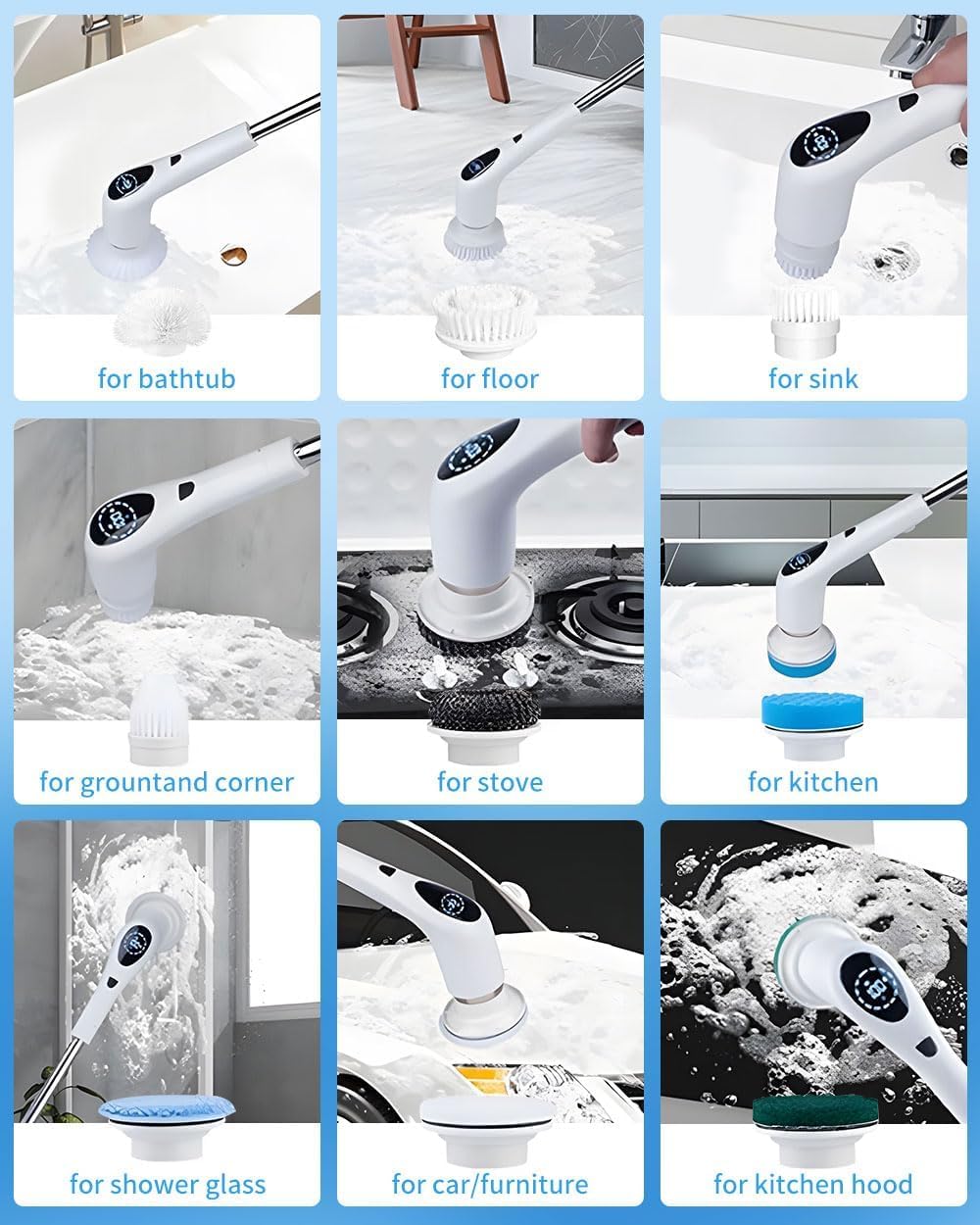 for bathtub

for floor

for sink

for grountand corner

for stove

for kitchen

for shower glass

for car/furniture

for kitchen hood