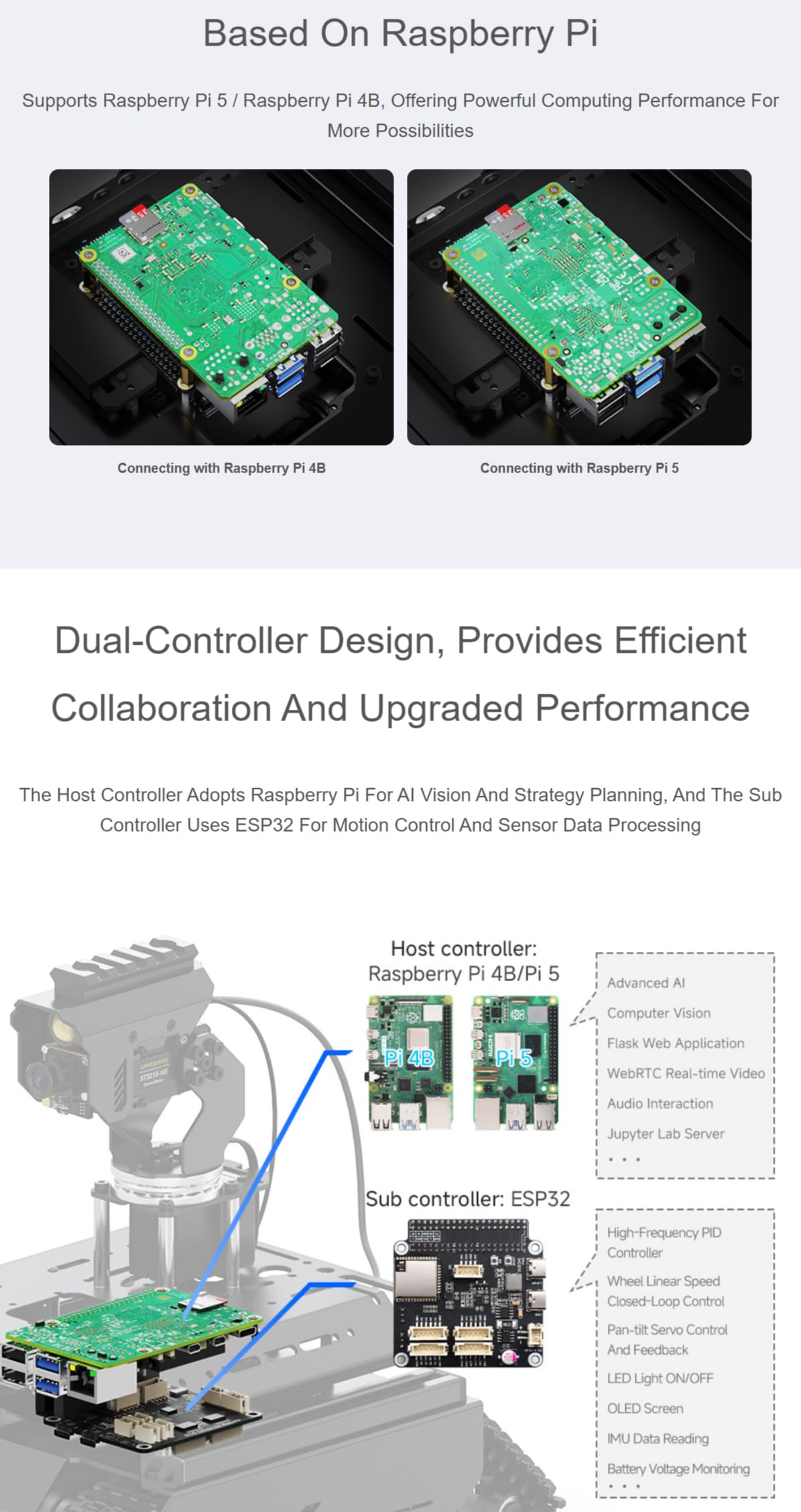 Based On Raspberry Pi

Supports Raspberry Pi 5 / Raspberry Pi 4B, Offering Powerful Computing Performance For More Possibilities

Connecting with Raspberry Pi 4B

Connecting with Raspberry Pi 5

Dual-Controller Design, Provides Efficient Collaboration And Upgraded Performance

The Host Controller Adopts Raspberry Pi For AI Vision And Strategy Planning, And The Sub Controller Uses ESP32 For Motion Control And Sensor Data Processing

Host controller:
Raspberry Pi 4B/Pi 5

Pi 4B

Pi 5

Advanced AI
Computer Vision
Flask Web Application
WebRTC Real-time Video
Audio Interaction
Jupyter Lab Server
...

Sub controller: ESP32

High-Frequency PID Controller
Wheel Linear Speed Closed-Loop Control
Pan-tilt Servo Control And Feedback
LED Light ON/OFF
OLED Screen
IMU Data Reading
Battery Voltage Monitoring
...