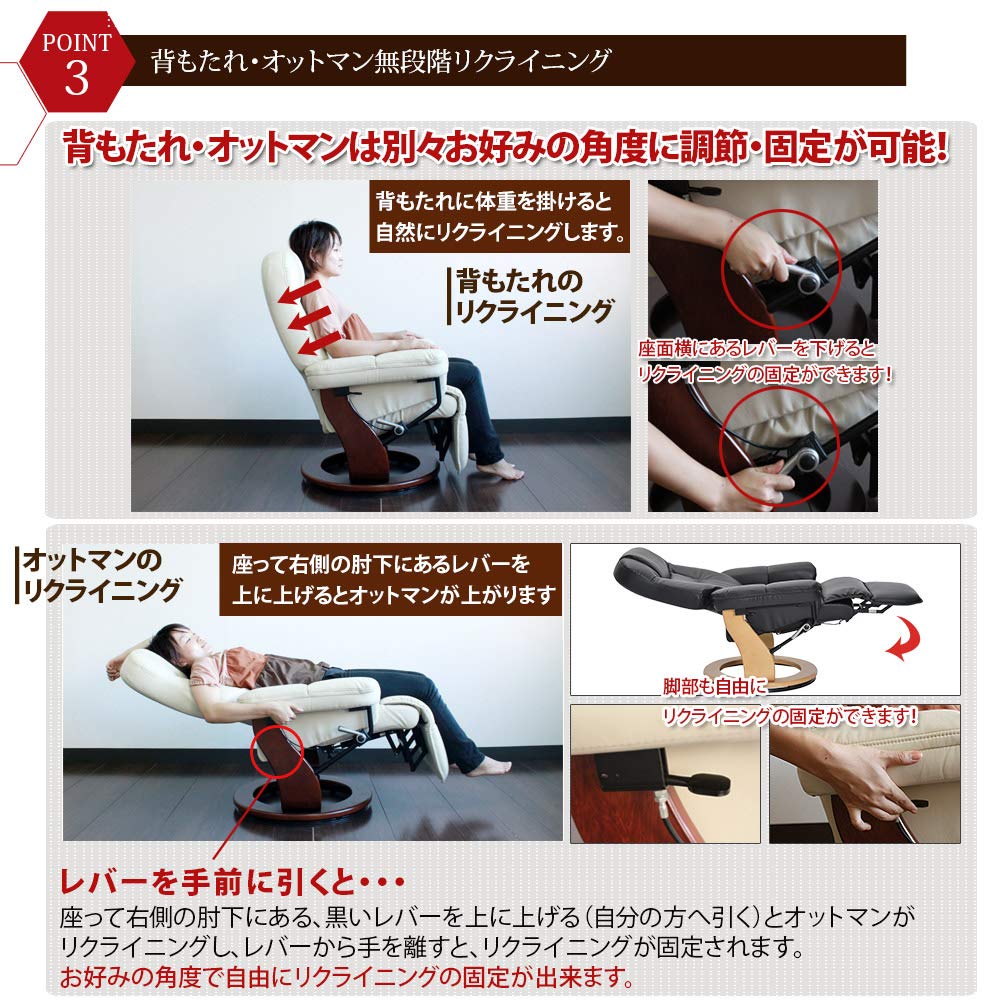 POINT 3

背もたれ・オットマン無段階リクライニング

背もたれ・オットマンは別々お好みの角度に調節・固定が可能!

背もたれに体重を掛けると自然にリクライニングします。

背もたれのリクライニング

座面横にあるレバーを下げるとリクライニングの固定ができます!

オットマンのリクライニング

座って右側の肘下にあるレバーを上に上げるとオットマンが上がります

脚部も自由にリクライニングの固定ができます!

レバーを手前に引くと・・・

座って右側の肘下にある、黒いレバーを上に上げる(自分の方へ引く)とオットマンがリクライニングし、レバーから手を離すと、リクライニングが固定されます。
お好みの角度で自由にリクライニングの固定が出来ます。