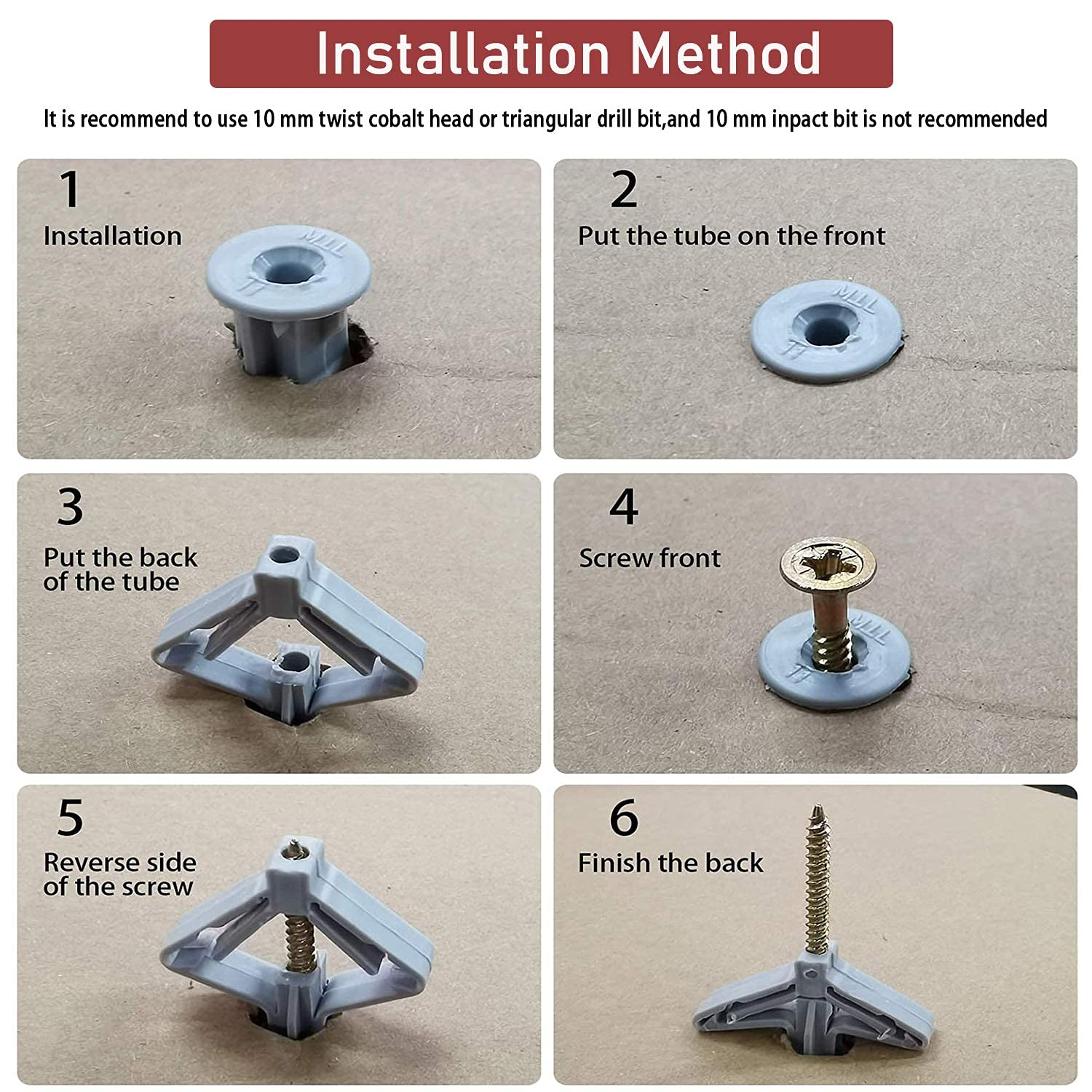 Installation Method

It is recommend to use 10 mm twist cobalt head or triangular drill bit,and 10 mm inpact bit is not recommended

1
Installation

2
Put the tube on the front

3
Put the back of the tube

4
Screw front

5
Reverse side of the screw

6
Finish the back