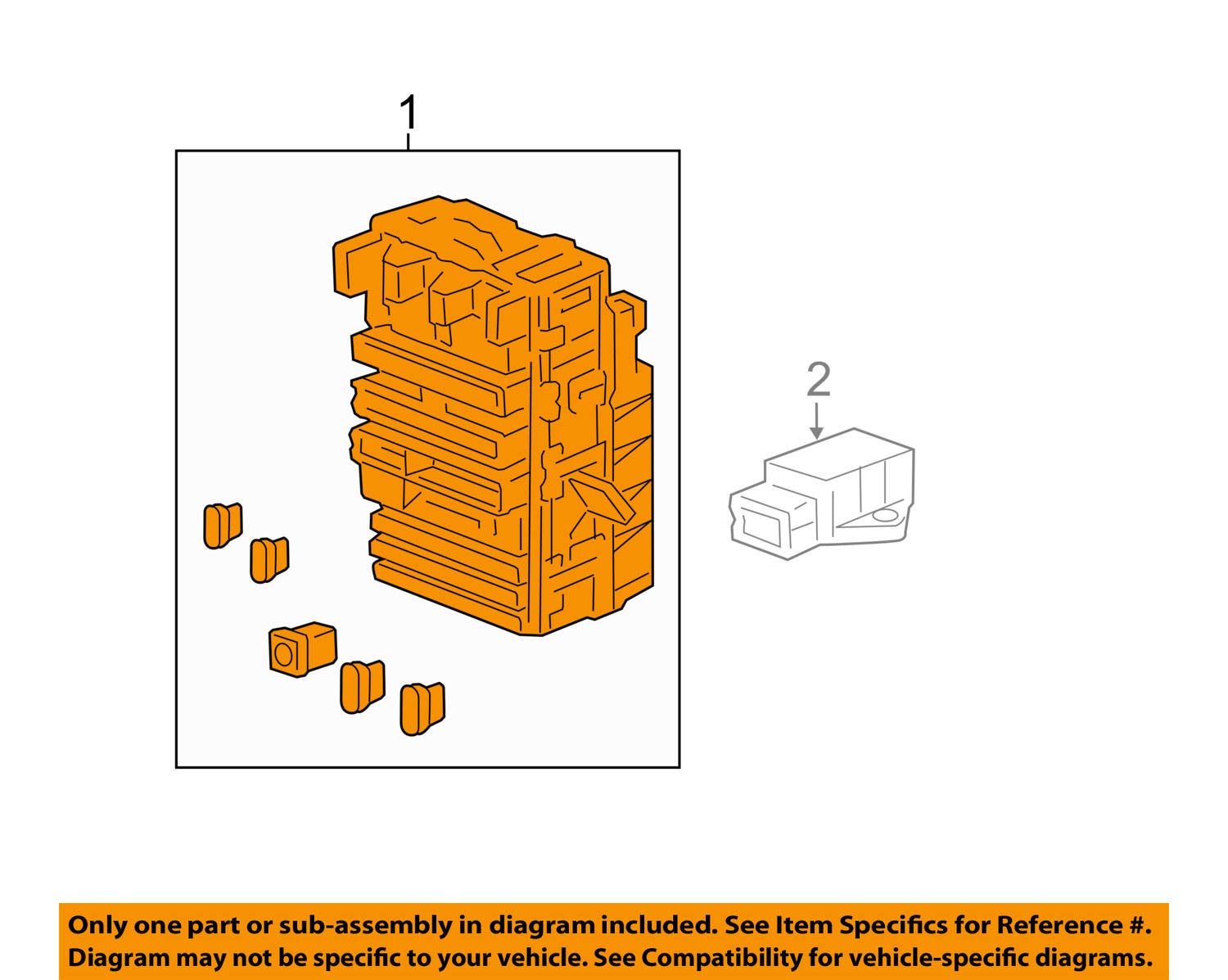 1

2

Only one part or sub-assembly in diagram included. See Item Specifics for Reference #.
Diagram may not be specific to your vehicle. See Compatibility for vehicle-specific diagrams.