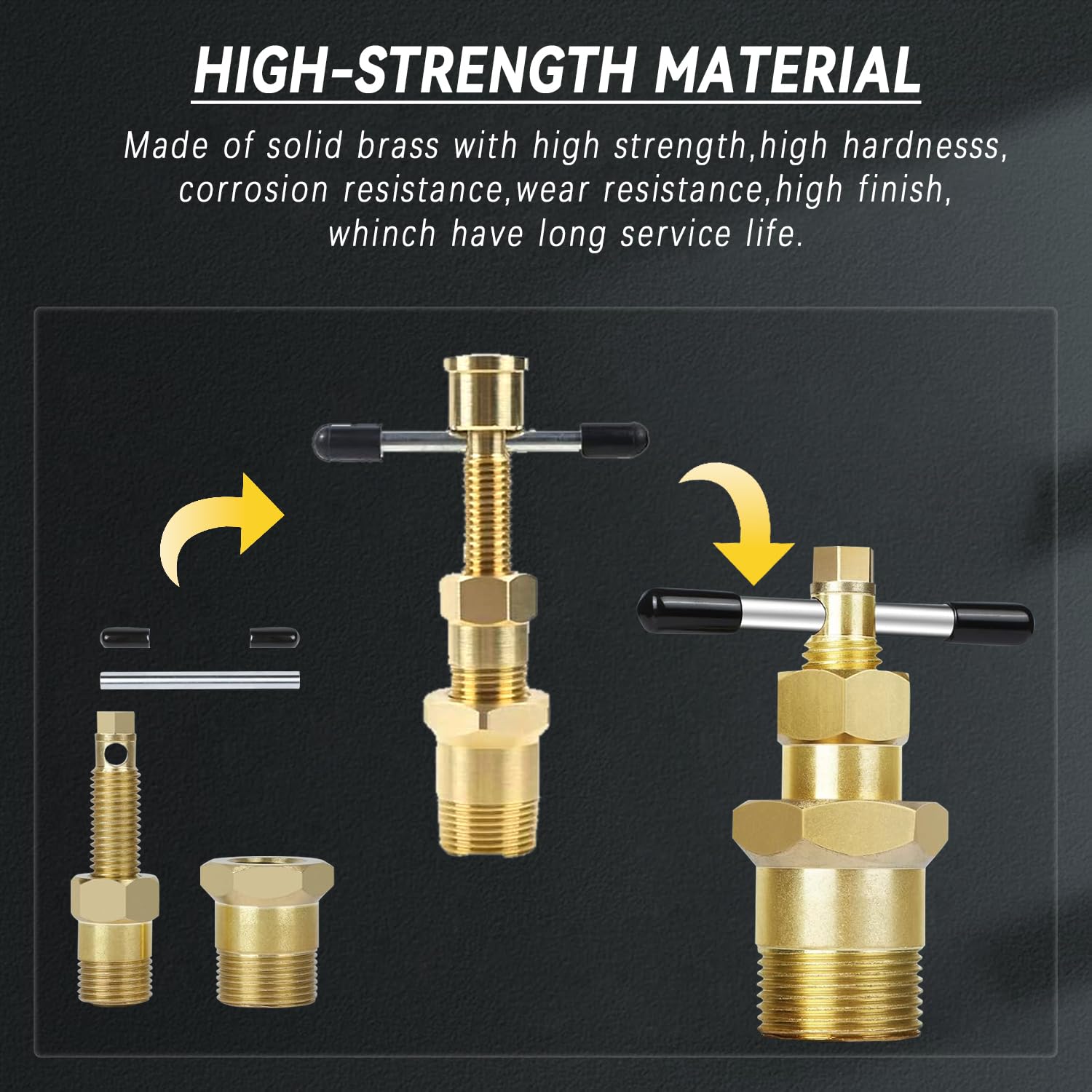 HIGH-STRENGTH MATERIAL

Made of solid brass with high strength,high hardnesss, corrosion resistance,wear resistance,high finish, whinch have long service life.