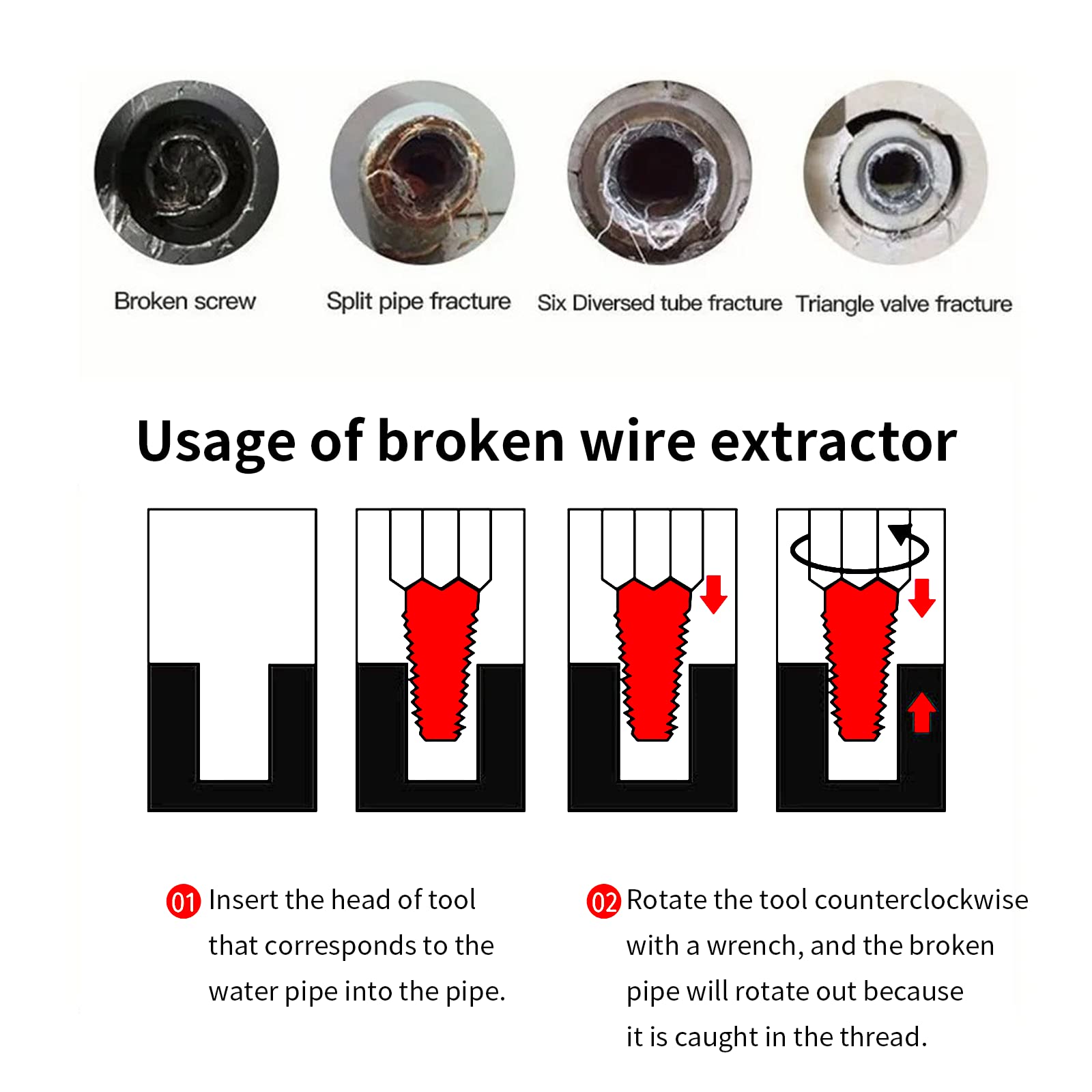 Broken screw

Split pipe fracture

Six Diversed tube fracture

Triangle valve fracture

Usage of broken wire extractor

01 Insert the head of tool that corresponds to the water pipe into the pipe.

02 Rotate the tool counterclockwise with a wrench, and the broken pipe will rotate out because it is caught in the thread.