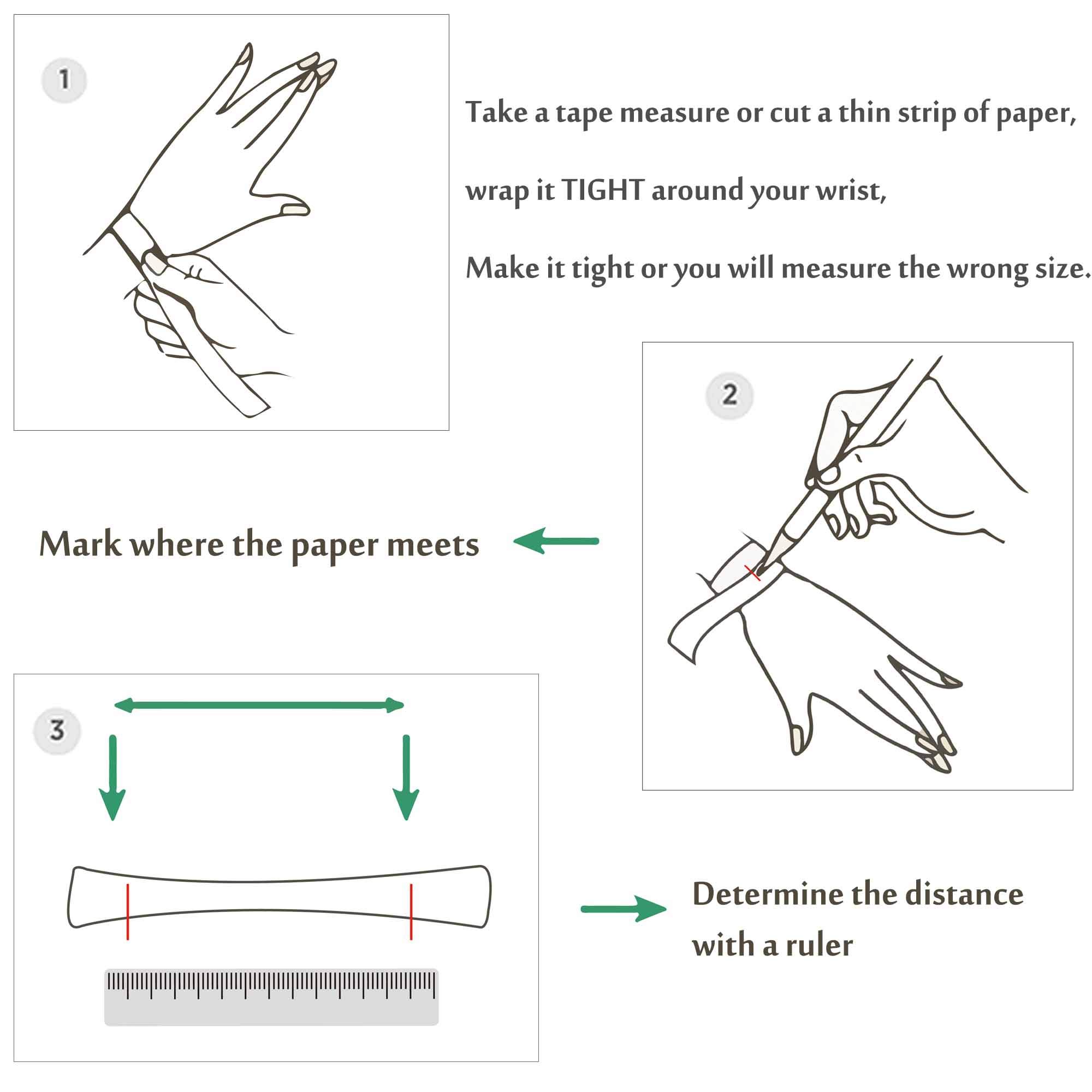 1

Take a tape measure or cut a thin strip of paper,

wrap it TIGHT around your wrist,

Make it tight or you will measure the wrong size.

2

Mark where the paper meets

3

Determine the distance with a ruler