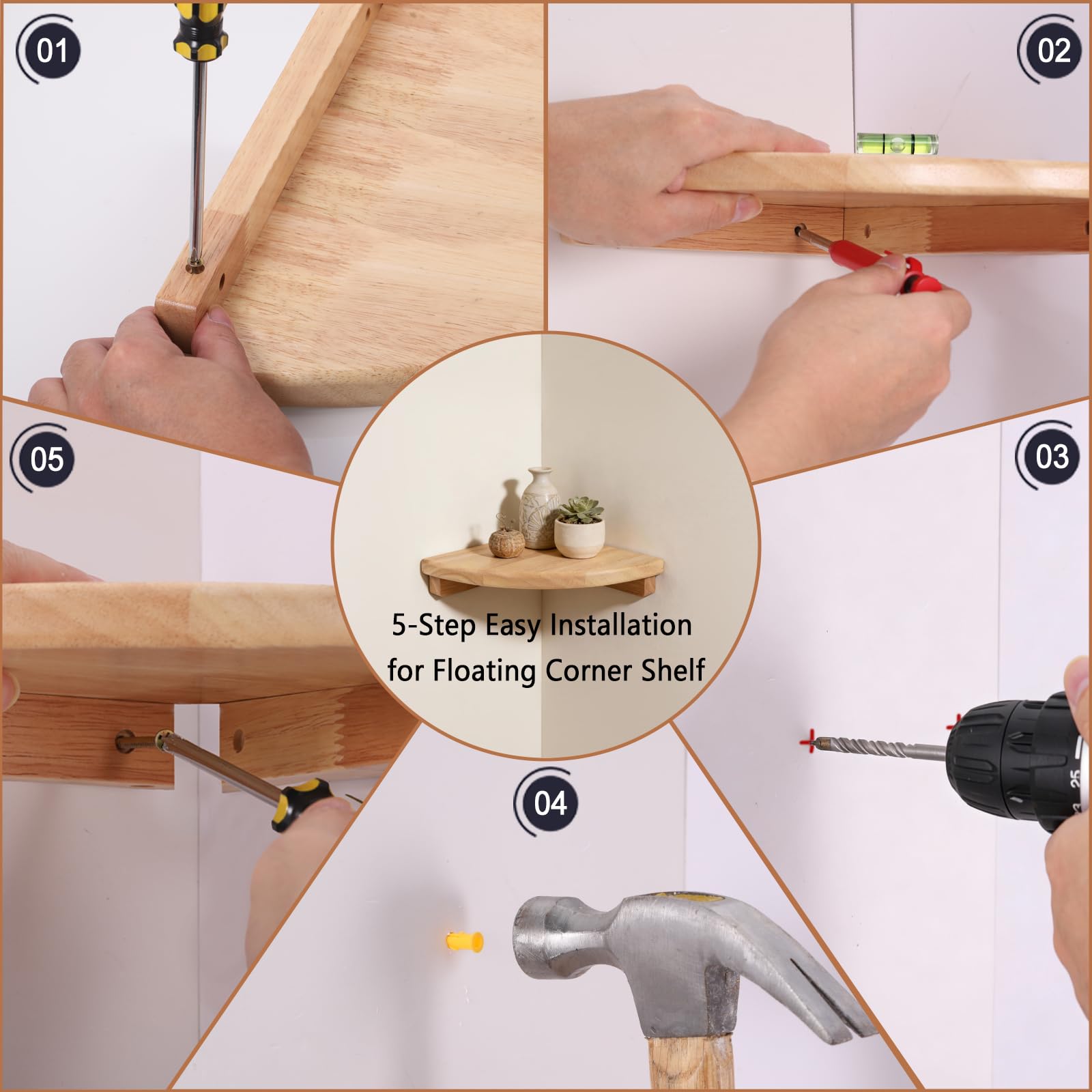 01

02

05

03

5-Step Easy Installation for Floating Corner Shelf

04

25