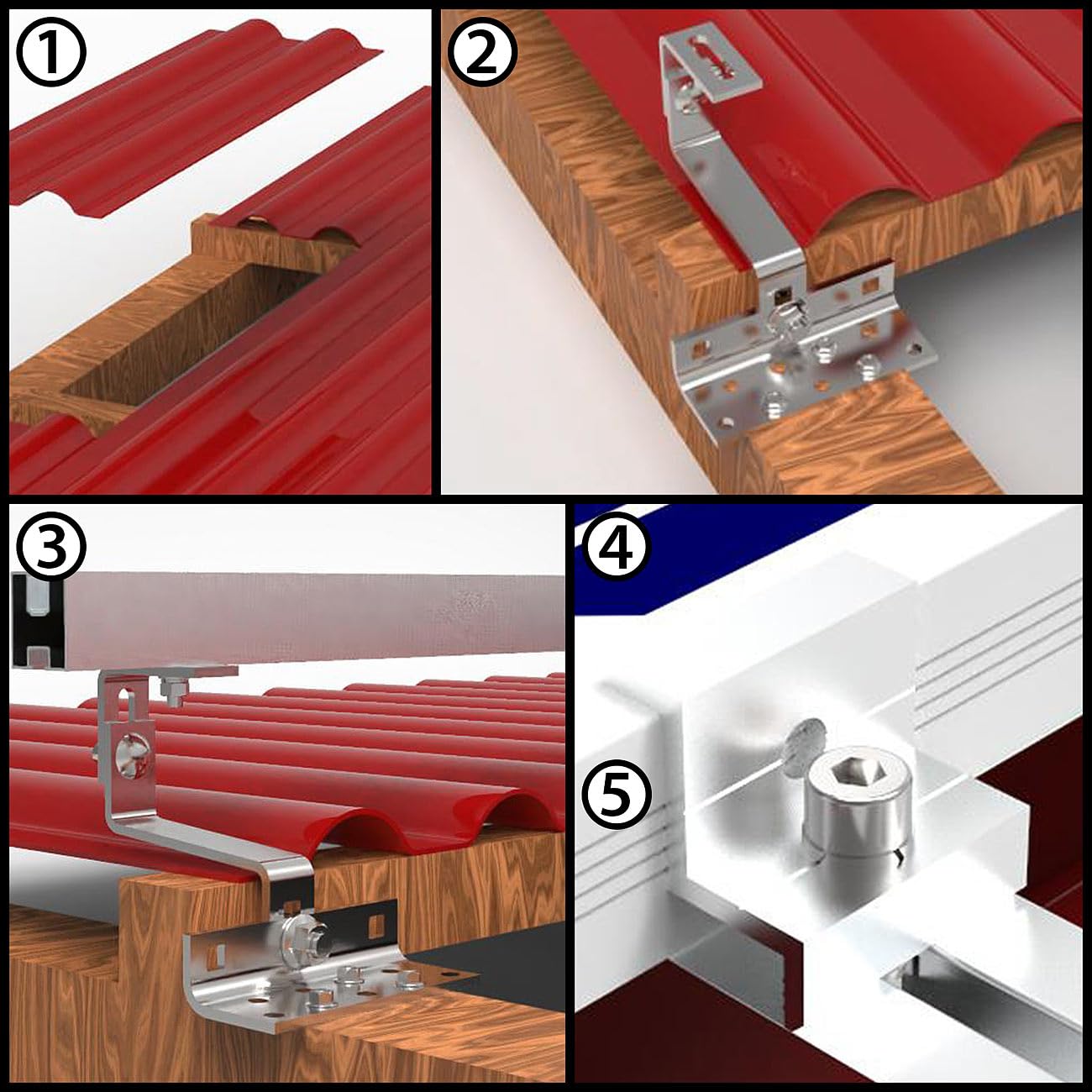 ①
②
③
④
⑤