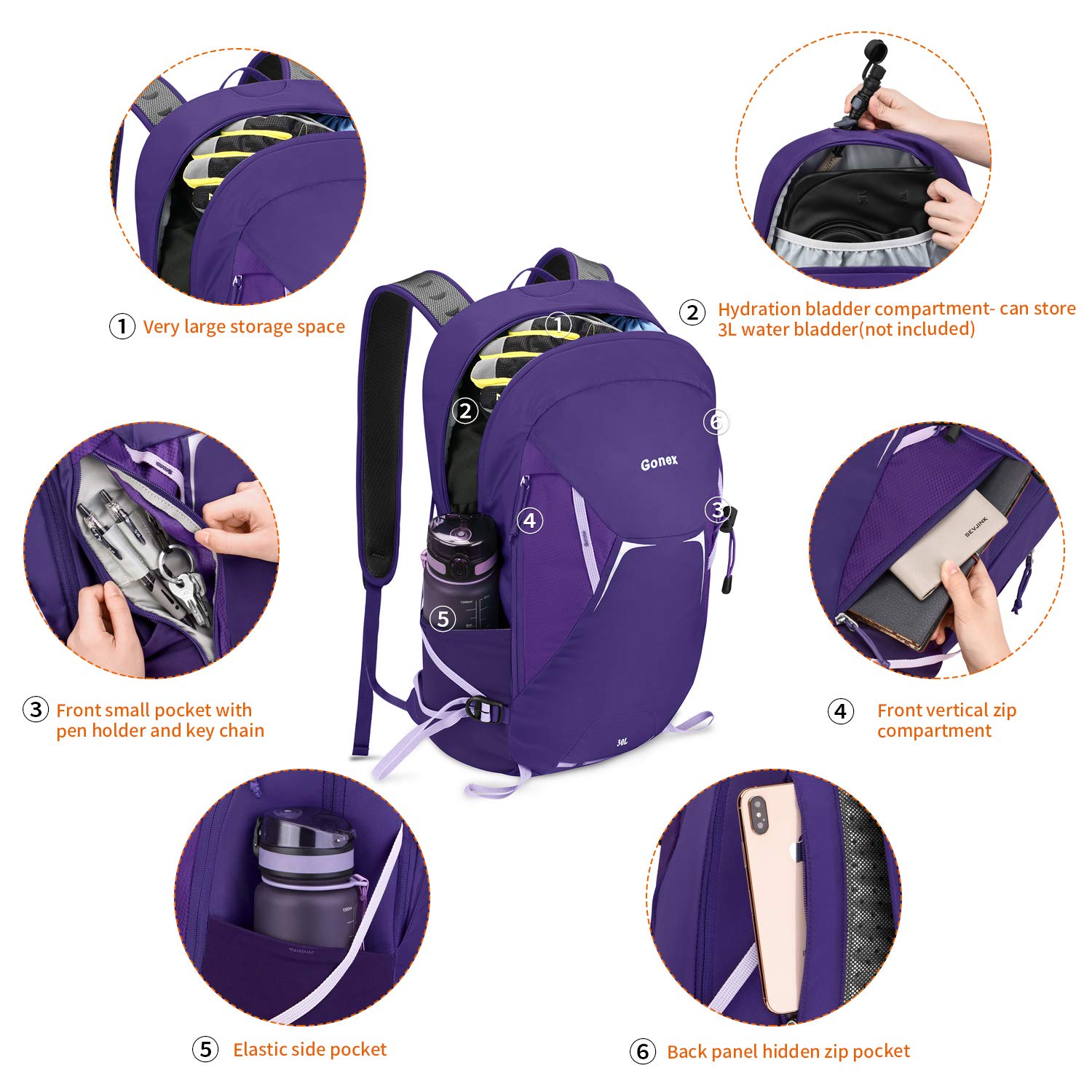 ① Very large storage space

② Hydration bladder compartment- can store 3L water bladder(not included)

①

②

⑥

Gonex

③

④

⑤

30L

SEVJINK

③ Front small pocket with pen holder and key chain

④ Front vertical zip compartment

⑤ Elastic side pocket

⑥ Back panel hidden zip pocket