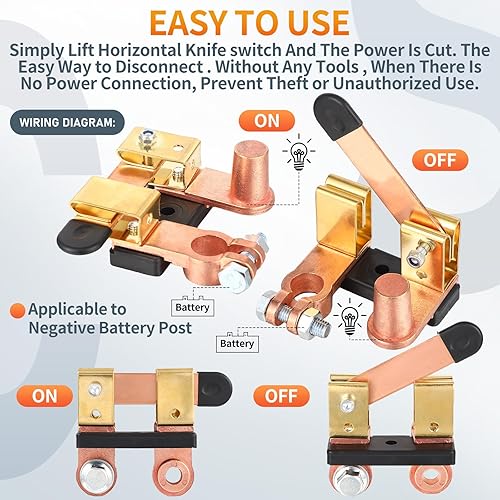 EASY TO USE

Simply Lift Horizontal Knife switch And The Power Is Cut. The Easy Way to Disconnect . Without Any Tools , When There Is No Power Connection, Prevent Theft or Unauthorized Use.

WIRING DIAGRAM:

ON

OFF

Battery

Applicable to Negative Battery Post

Battery

ON

OFF