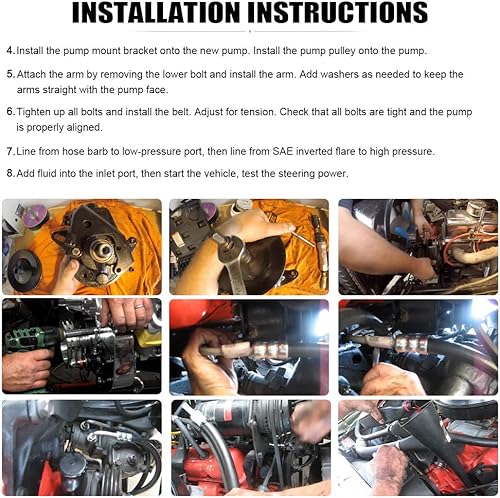 INSTALLATION INSTRUCTIONS

4. Install the pump mount bracket onto the new pump. Install the pump pulley onto the pump.

5. Attach the arm by removing the lower bolt and install the arm. Add washers as needed to keep the arms straight with the pump face.

6. Tighten up all bolts and install the belt. Adjust for tension. Check that all bolts are tight and the pump is properly aligned.

7. Line from hose barb to low-pressure port, then line from SAE inverted flare to high pressure.

8. Add fluid into the inlet port, then start the vehicle, test the steering power.