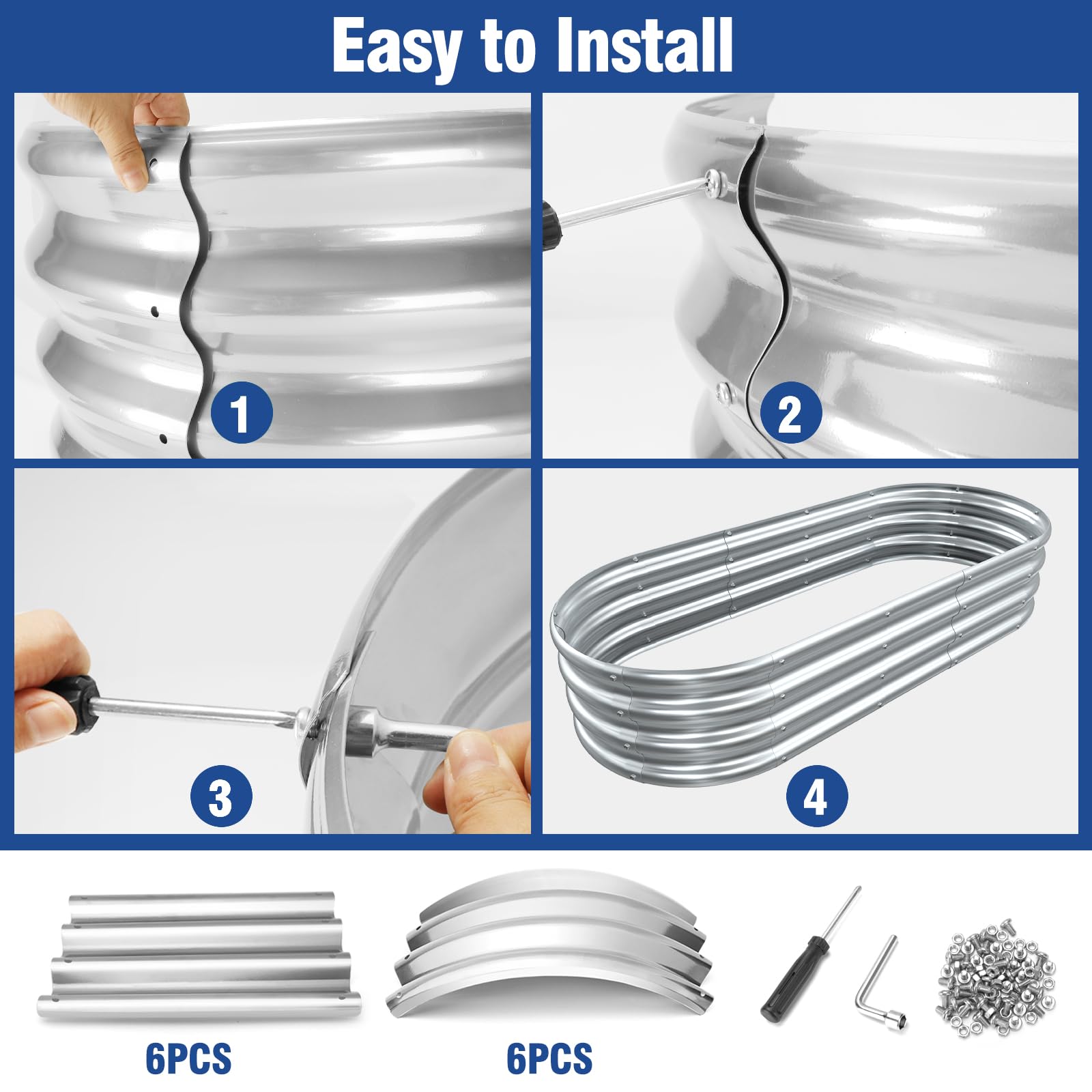 Easy to Install

1

2

3

4

6PCS

6PCS