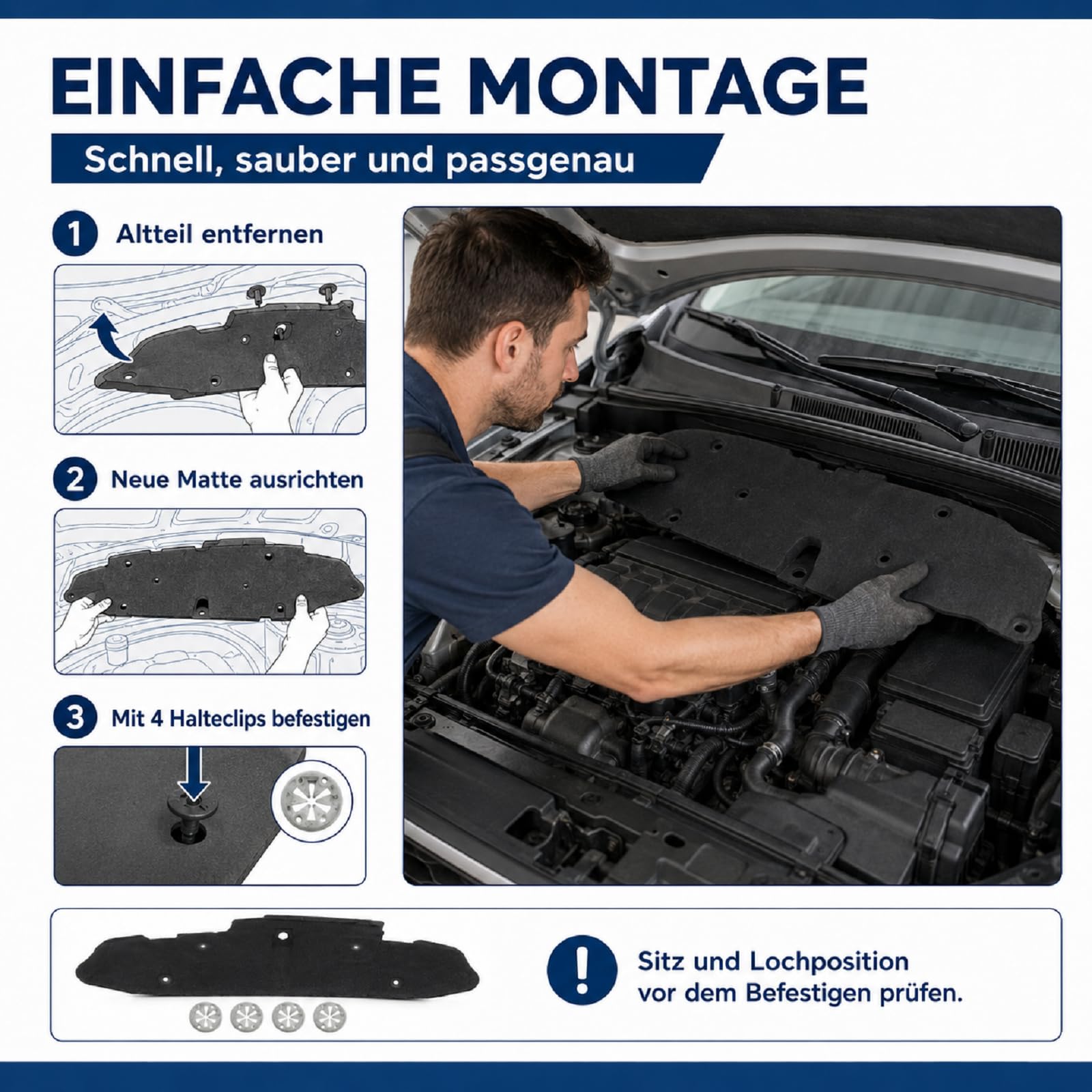 EINFACHE MONTAGE

Schnell, sauber und passgenau

1 Altteil entfernen

2 Neue Matte ausrichten

3 Mit 4 Halteclips befestigen

!

Sitz und Lochposition vor dem Befestigen prüfen.