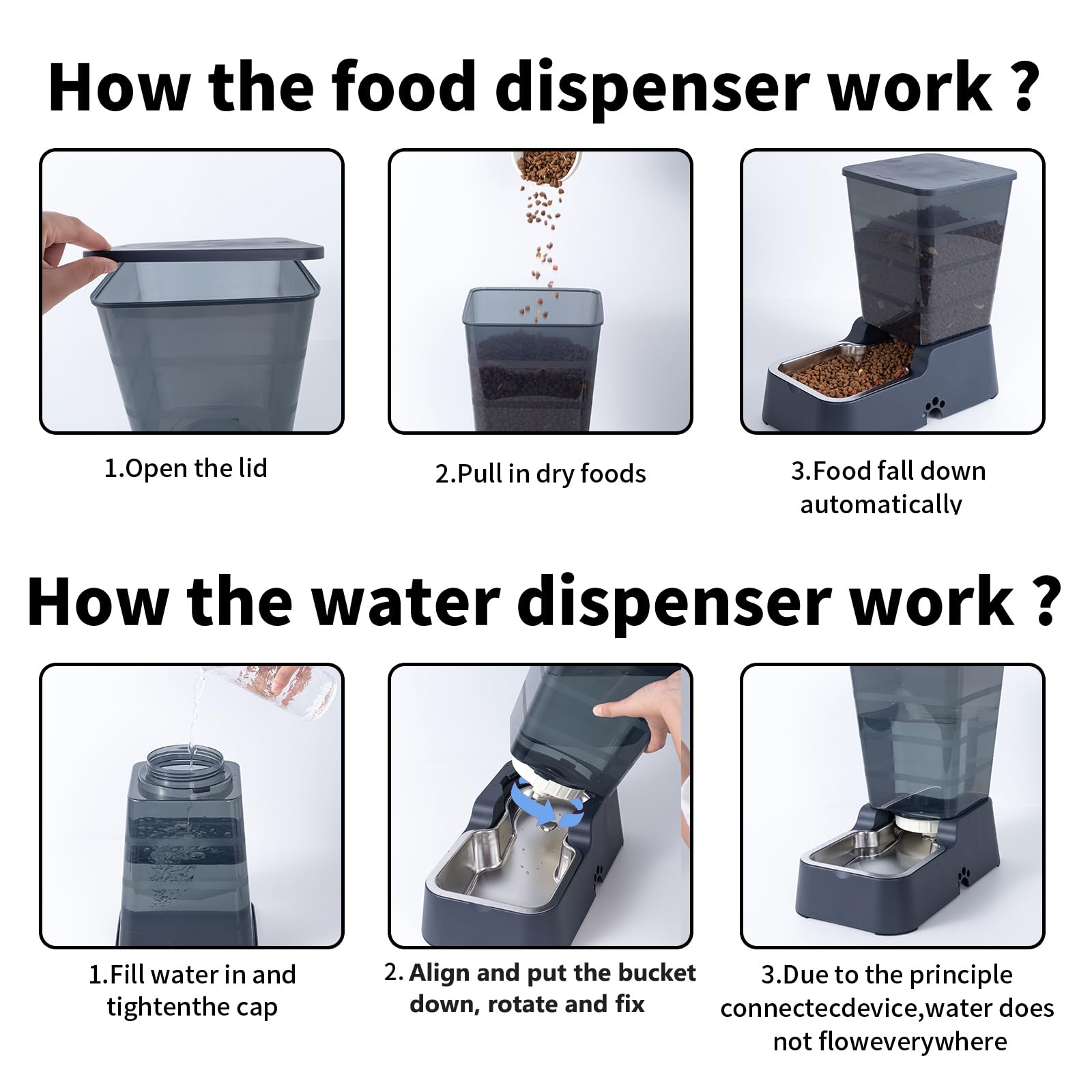 How the food dispenser work ?

1.Open the lid

2.Pull in dry foods

3.Food fall down automatically

How the water dispenser work ?

1.Fill water in and tightenthe cap

2. Align and put the bucket down, rotate and fix

3.Due to the principle connectecdevice,water does not floweverywhere