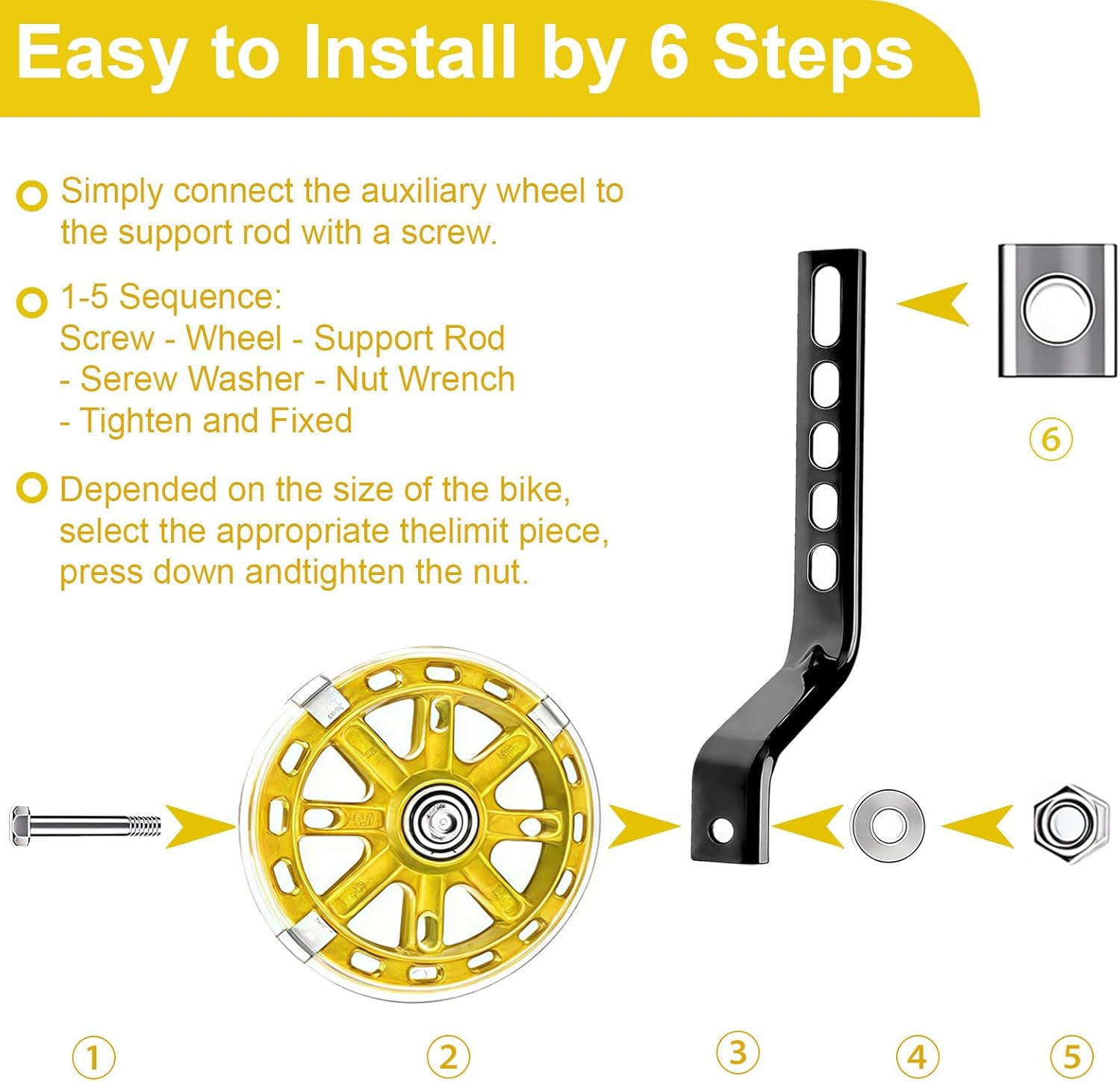 Easy to Install by 6 Steps

Simply connect the auxiliary wheel to the support rod with a screw.

1-5 Sequence:
Screw - Wheel - Support Rod
- Serew Washer - Nut Wrench
- Tighten and Fixed

Depended on the size of the bike, select the appropriate thelimit piece, press down andtighten the nut.

⑥

① ② ③ ④ ⑤