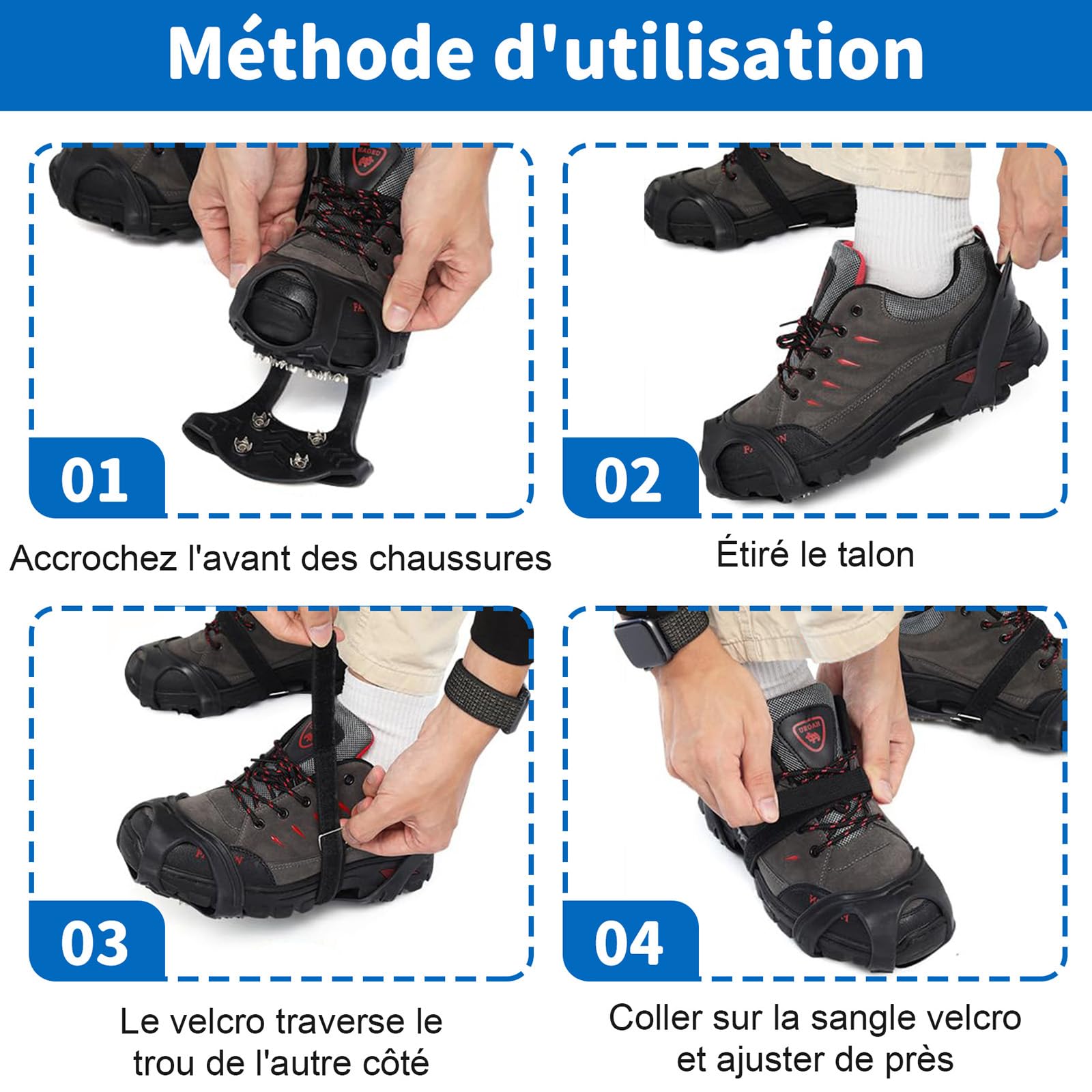 Méthode d'utilisation

01

Accrochez l'avant des chaussures

02

Étiré le talon

03

Le velcro traverse le trou de l'autre côté

04

Coller sur la sangle velcro et ajuster de près