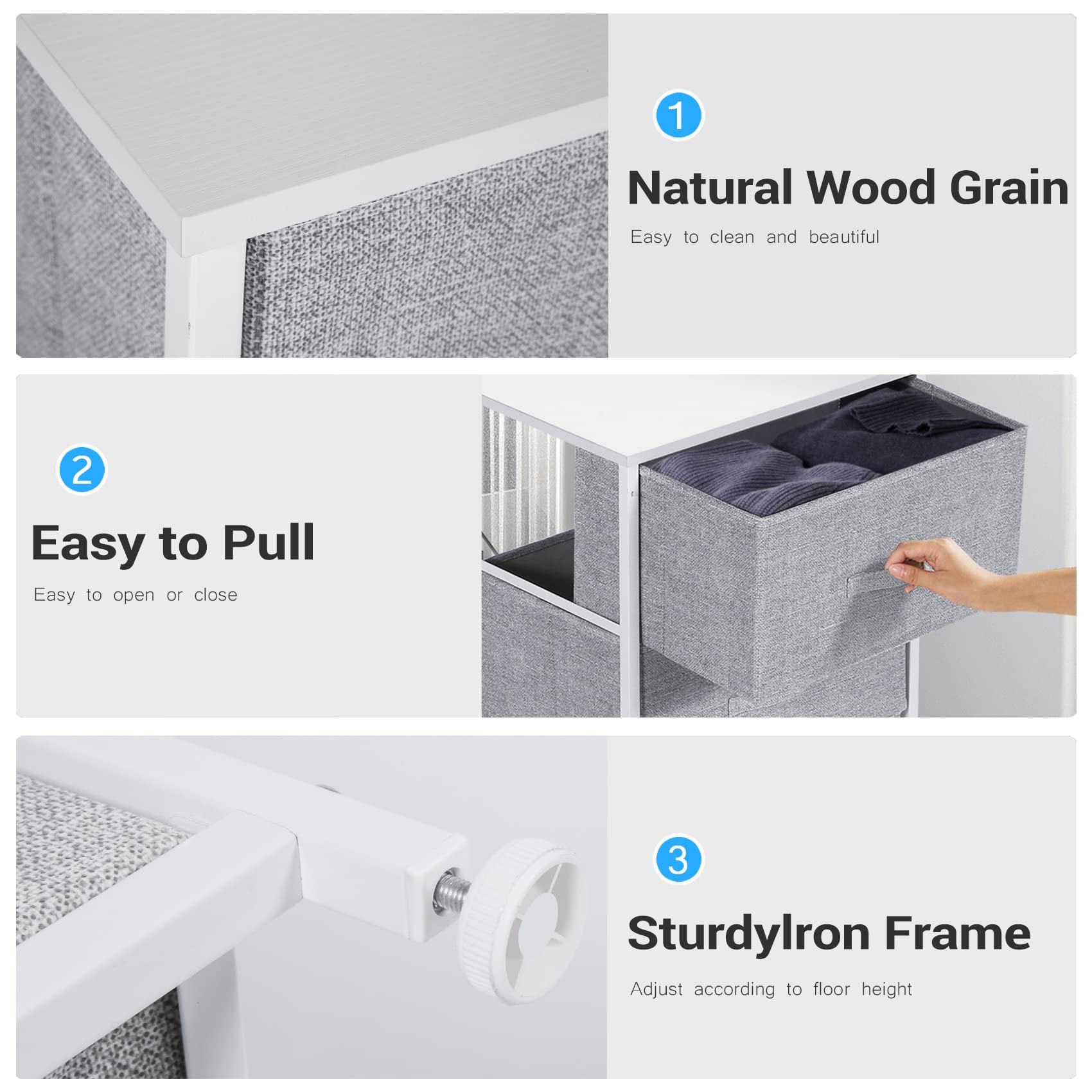 1

Natural Wood Grain

Easy to clean and beautiful

2

Easy to Pull

Easy to open or close

3

SturdyIron Frame

Adjust according to floor height