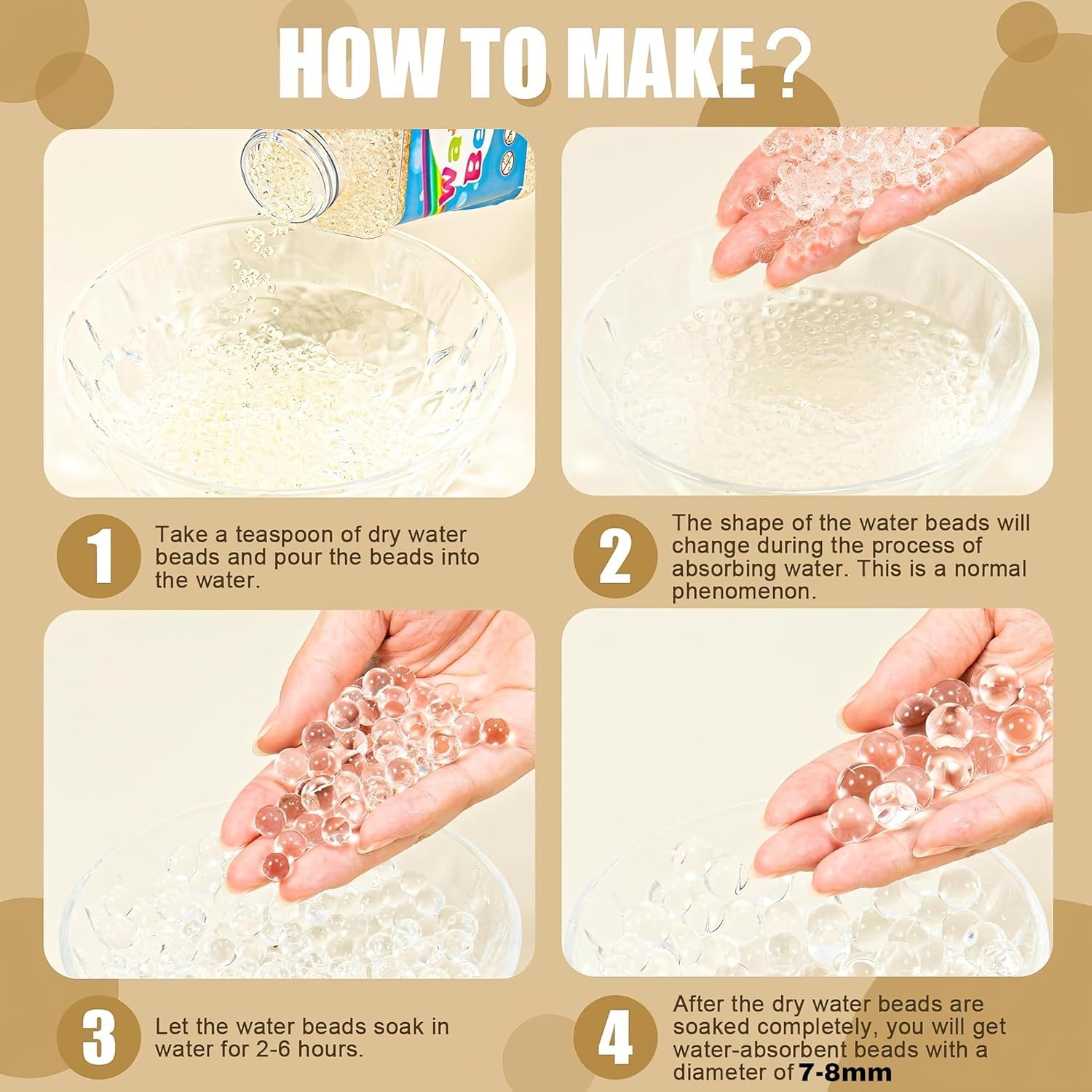 HOW TO MAKE ?

Wa Be

1 Take a teaspoon of dry water beads and pour the beads into the water.

2 The shape of the water beads will change during the process of absorbing water. This is a normal phenomenon.

3 Let the water beads soak in water for 2-6 hours.

4 After the dry water beads are soaked completely, you will get water-absorbent beads with a diameter of 7-8mm