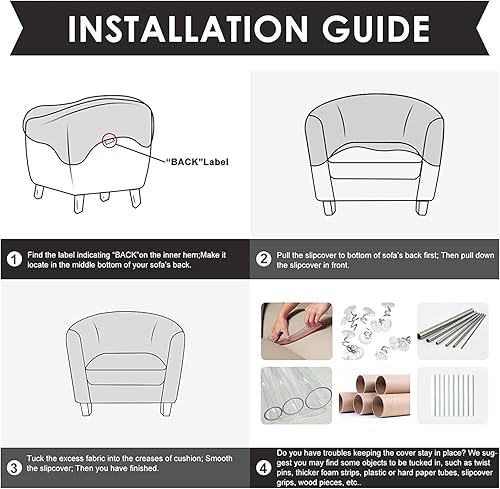 INSTALLATION GUIDE

"BACK"Label

1 Find the label indicating "BACK"on the inner hem;Make it locate in the middle bottom of your sofa's back.

2 Pull the slipcover to bottom of sofa's back first; Then pull down the slipcover in front.

3 Tuck the excess fabric into the creases of cushion; Smooth the slipcover; Then you have finished.

4 Do you have troubles keeping the cover stay in place? We suggest you may find some objects to be tucked in, such as twist pins, thicker foam strips, plastic or hard paper tubes, slipcover grips, wood pieces, etc..