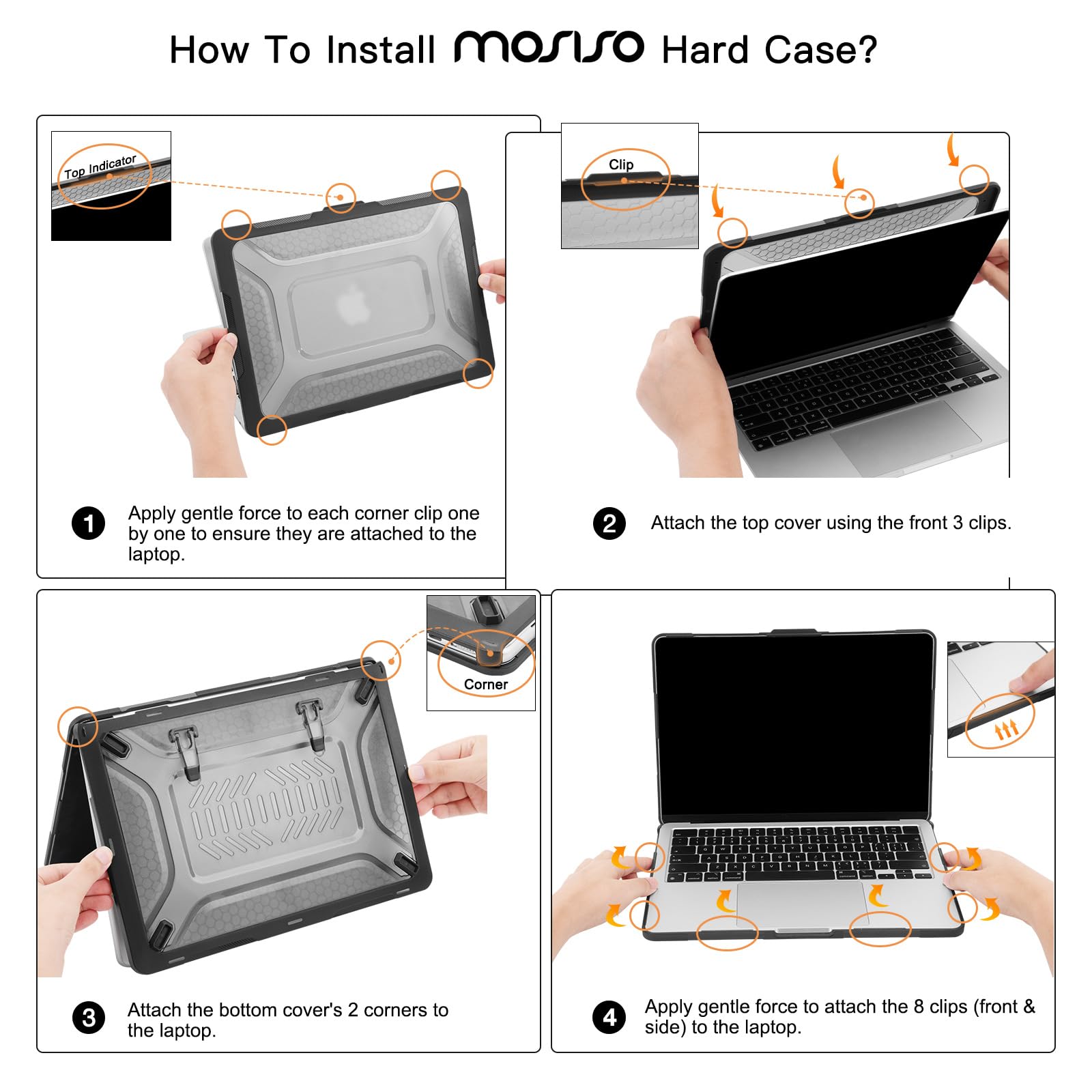 How To Install MOSISO Hard Case?

Top Indicator

1 Apply gentle force to each corner clip one by one to ensure they are attached to the laptop.

Clip

2 Attach the top cover using the front 3 clips.

Corner

3 Attach the bottom cover's 2 corners to the laptop.

4 Apply gentle force to attach the 8 clips (front & side) to the laptop.