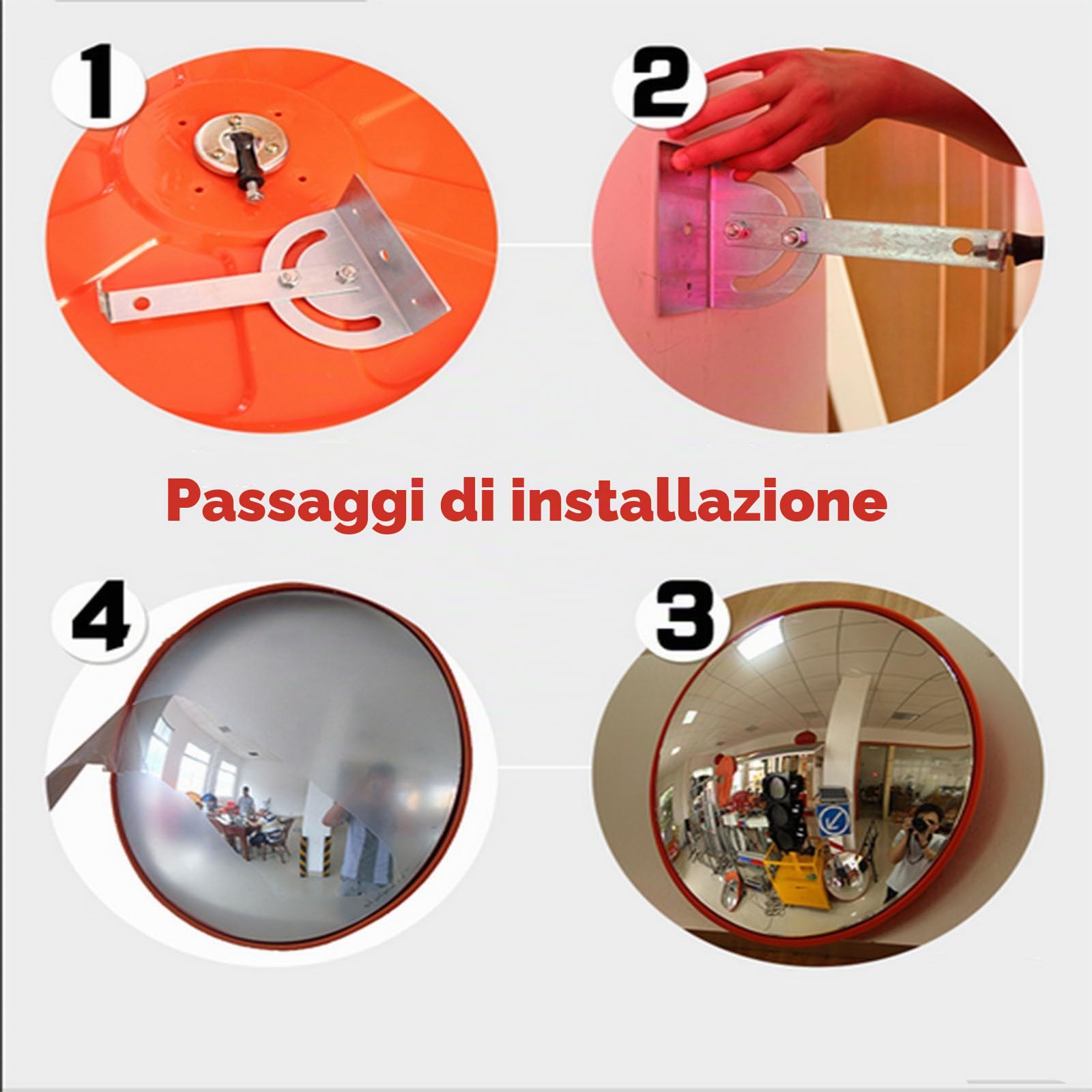 1

2

Passaggi di installazione

4

3