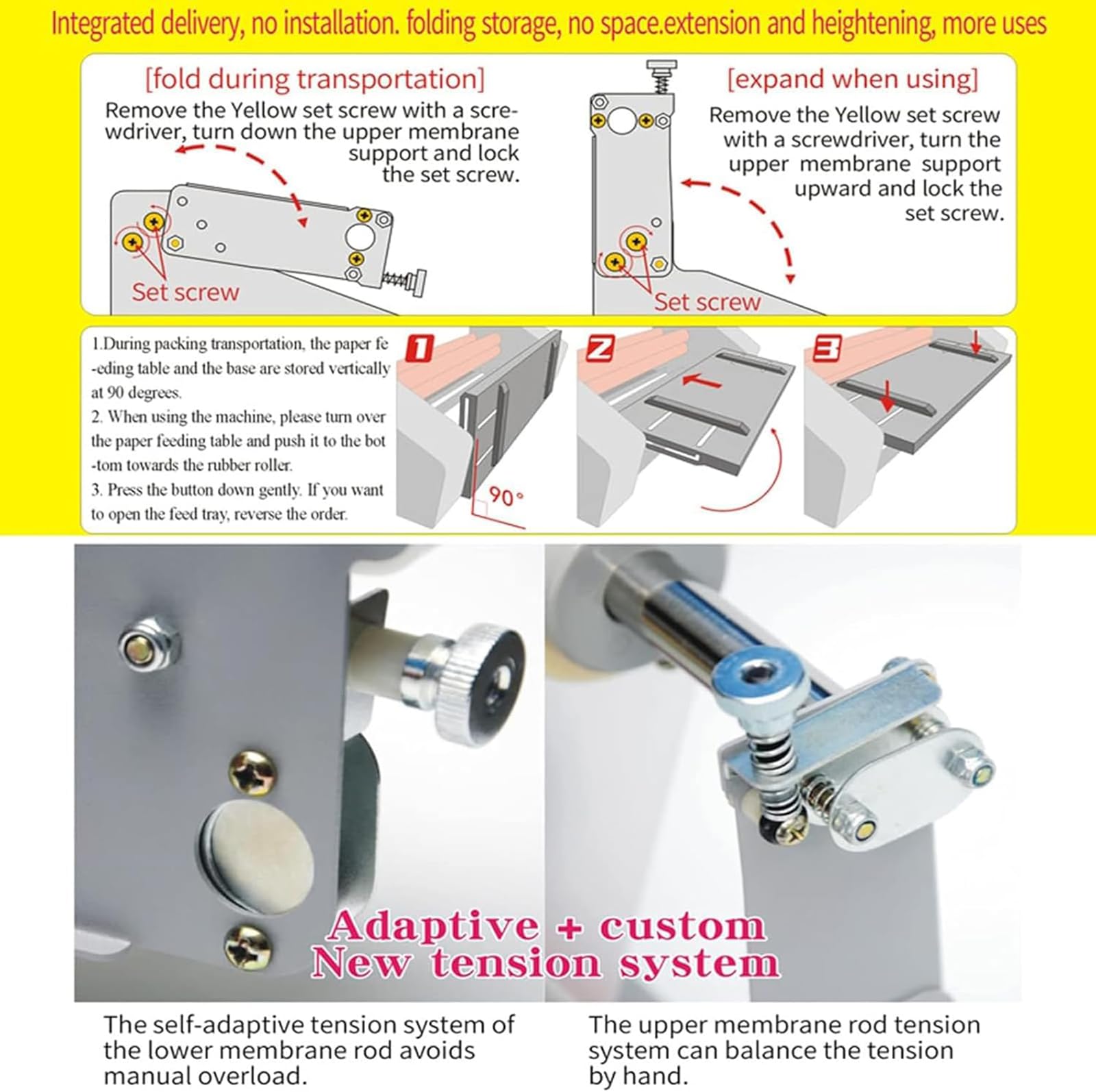 Integrated delivery, no installation. folding storage, no space.extension and heightening, more uses

[fold during transportation]
Remove the Yellow set screw with a screwdriver, turn down the upper membrane support and lock the set screw.

Set screw

[expand when using]
Remove the Yellow set screw with a screwdriver, turn the upper membrane support upward and lock the set screw.

Set screw

1.During packing transportation, the paper feeding table and the base are stored vertically at 90 degrees.
2. When using the machine, please turn over the paper feeding table and push it to the bottom towards the rubber roller.
3. Press the button down gently. If you want to open the feed tray, reverse the order.

1

90°

2

3

Adaptive + custom
New tension system

The self-adaptive tension system of the lower membrane rod avoids manual overload.

The upper membrane rod tension system can balance the tension by hand.