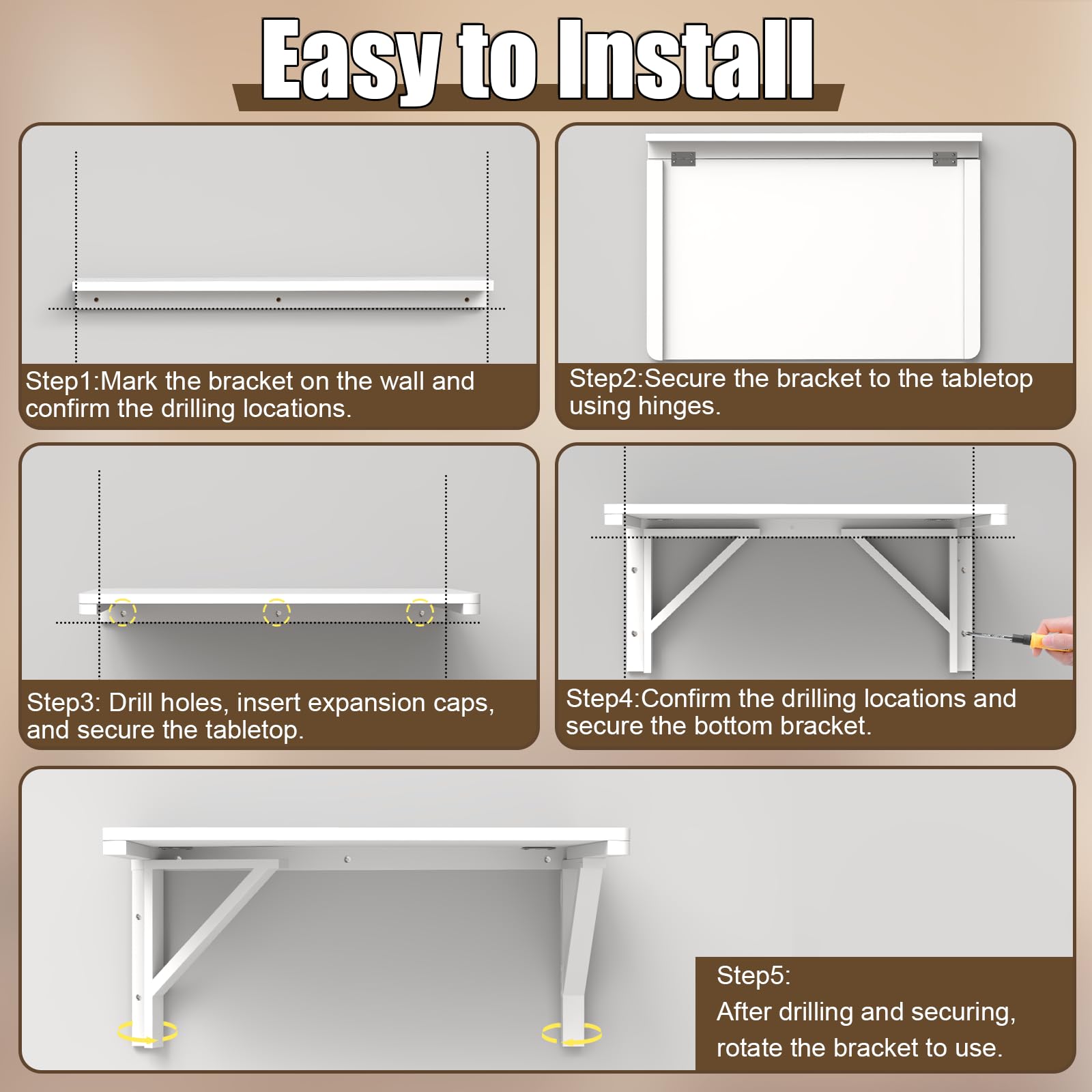 Easy to Install

Step1:Mark the bracket on the wall and confirm the drilling locations.

Step2:Secure the bracket to the tabletop using hinges.

Step3: Drill holes, insert expansion caps, and secure the tabletop.

Step4:Confirm the drilling locations and secure the bottom bracket.

Step5:
After drilling and securing, rotate the bracket to use.