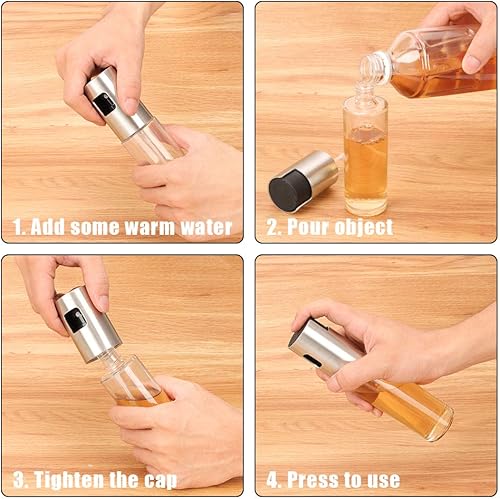 1. Add some warm water

2. Pour object

3. Tighten the cap

4. Press to use