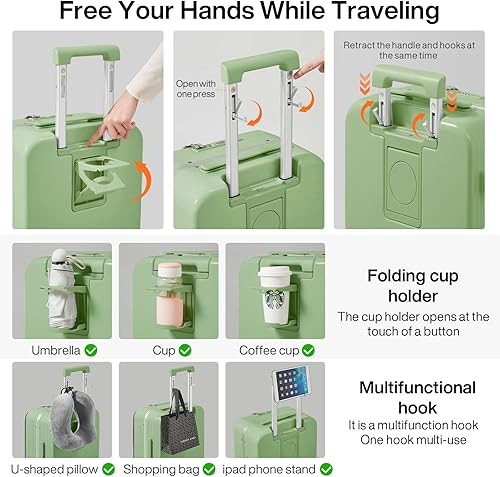 Free Your Hands While Traveling

Open with one press

Retract the handle and hooks at the same time

Umbrella

Cup

Coffee cup

Folding cup holder

The cup holder opens at the touch of a button

U-shaped pillow

Shopping bag

ipad phone stand

Multifunctional hook

It is a multifunction hook
One hook multi-use