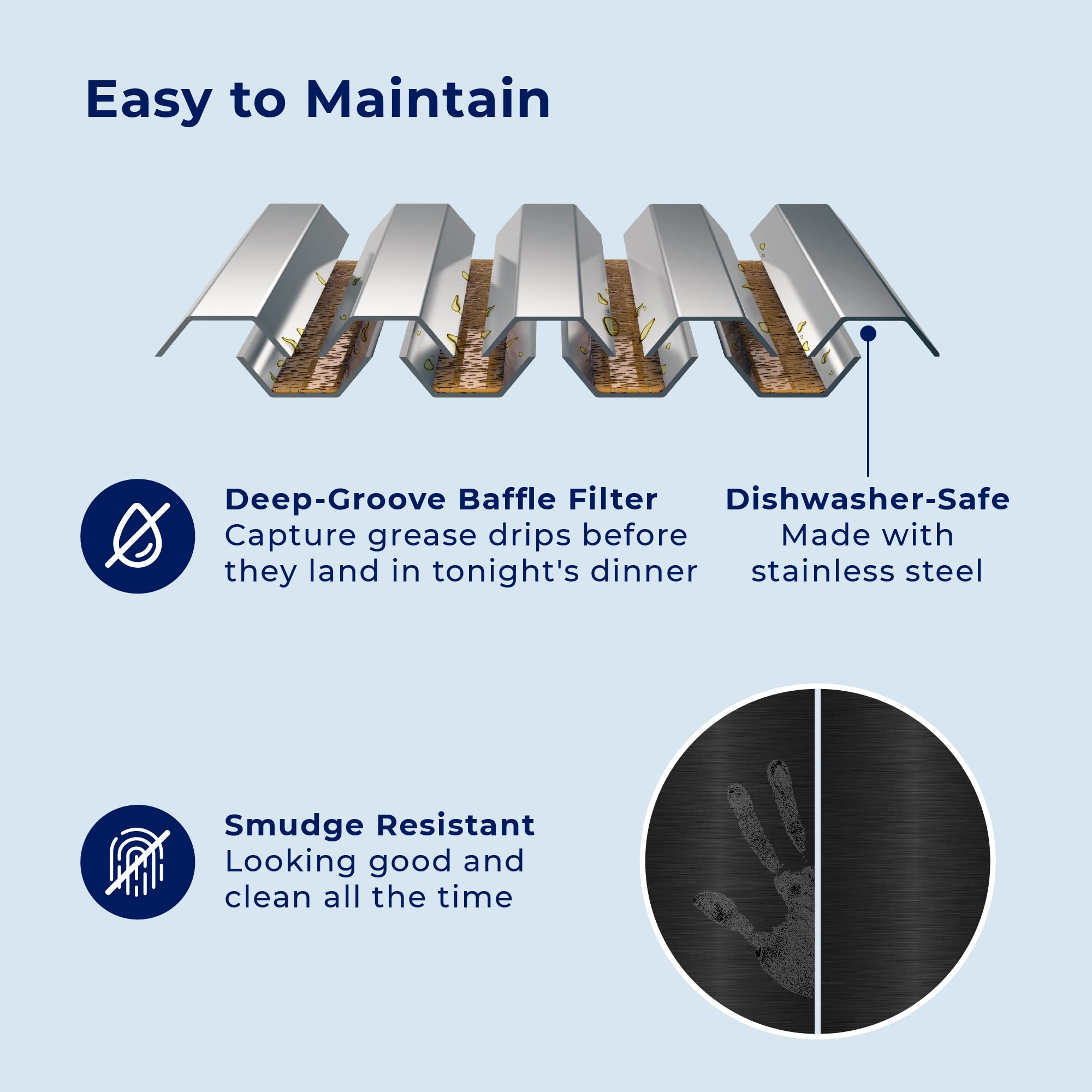 Easy to Maintain

Deep-Groove Baffle Filter
Capture grease drips before they land in tonight's dinner

Dishwasher-Safe
Made with stainless steel

Smudge Resistant
Looking good and clean all the time