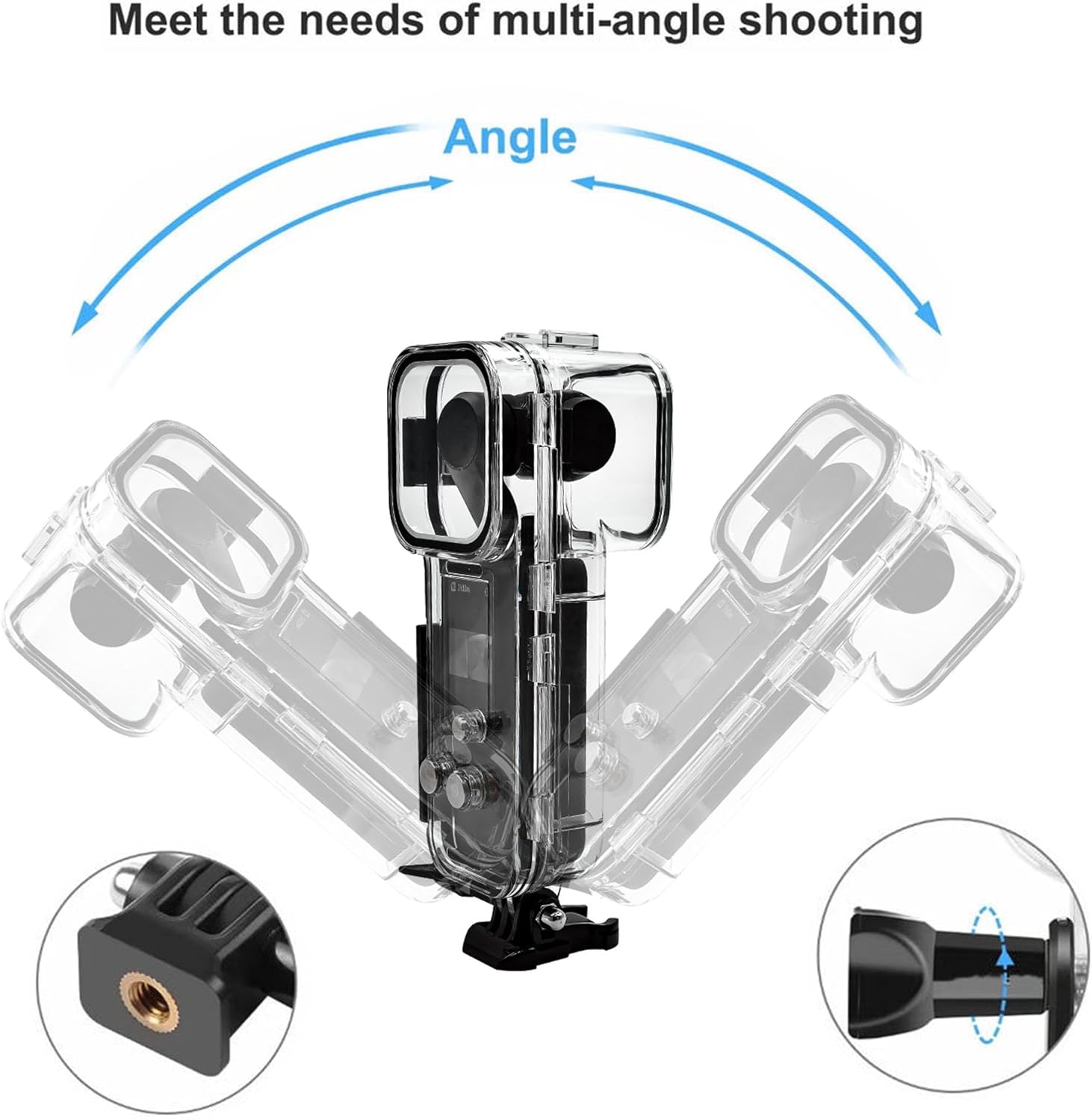 Meet the needs of multi-angle shooting

Angle