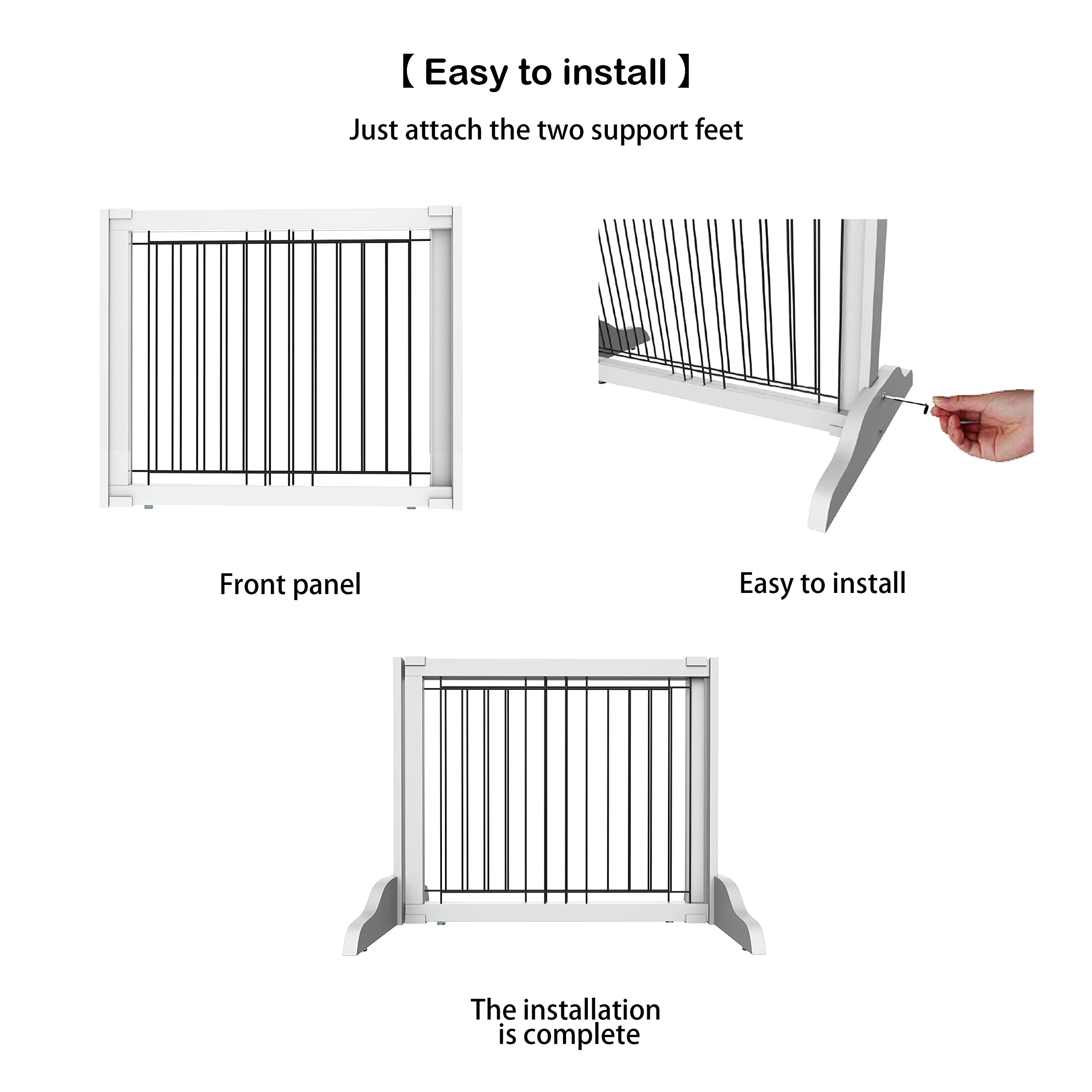 【 Easy to install 】

Just attach the two support feet

Front panel

Easy to install

The installation is complete