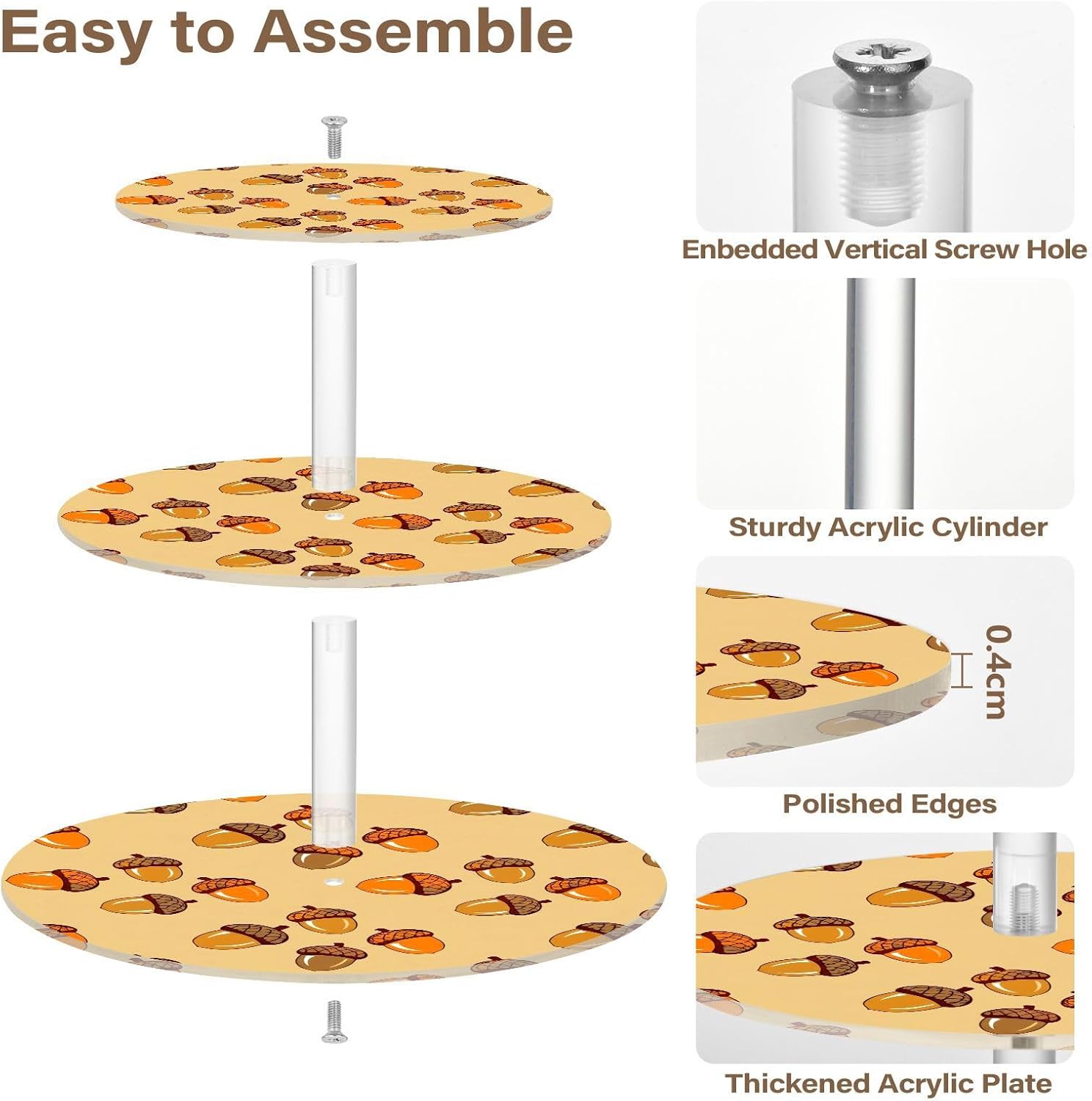 Easy to Assemble

Enbedded Vertical Screw Hole

Sturdy Acrylic Cylinder

0.4cm

Polished Edges

Thickened Acrylic Plate