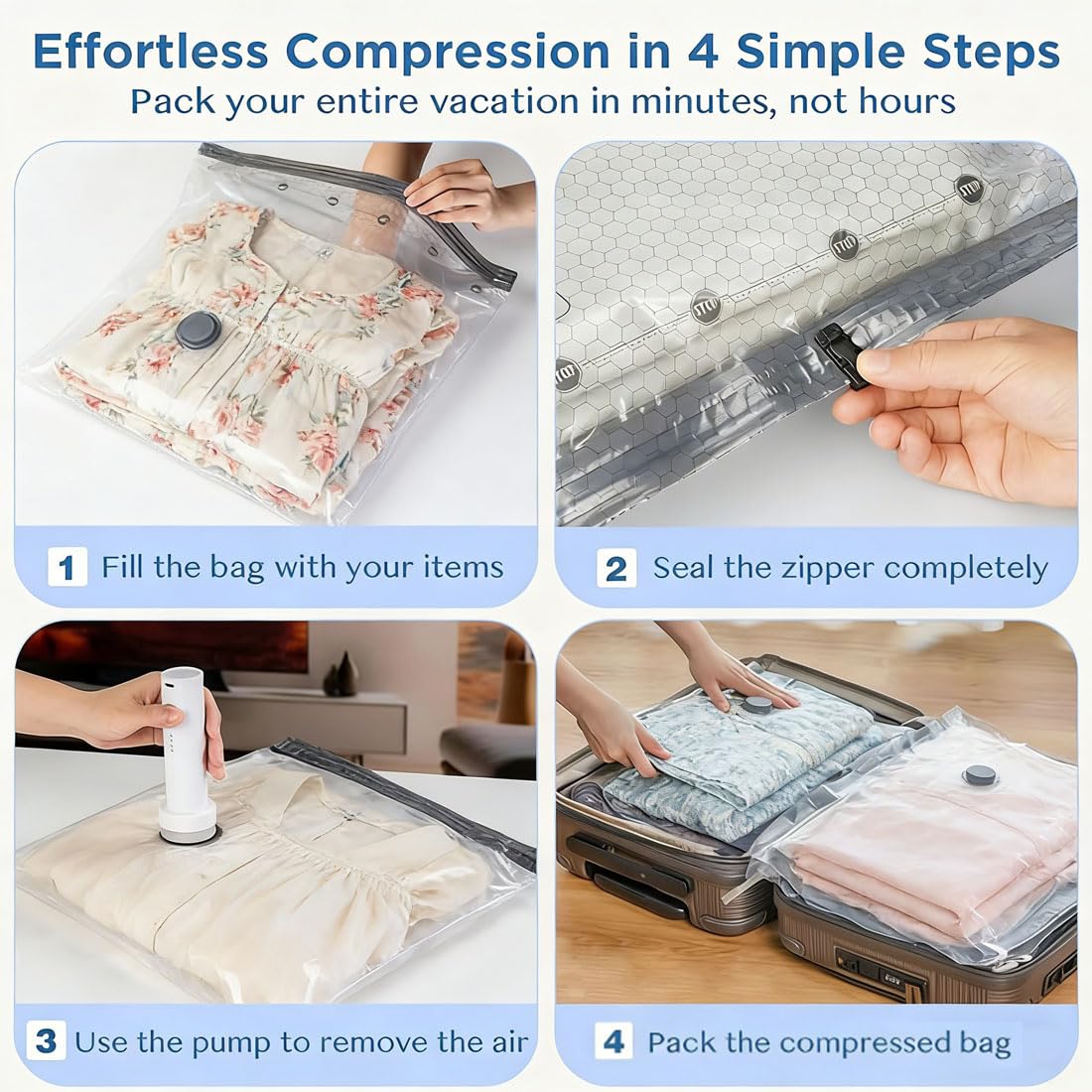 Effortless Compression in 4 Simple Steps
Pack your entire vacation in minutes, not hours

1 Fill the bag with your items

2 Seal the zipper completely

3 Use the pump to remove the air

4 Pack the compressed bag