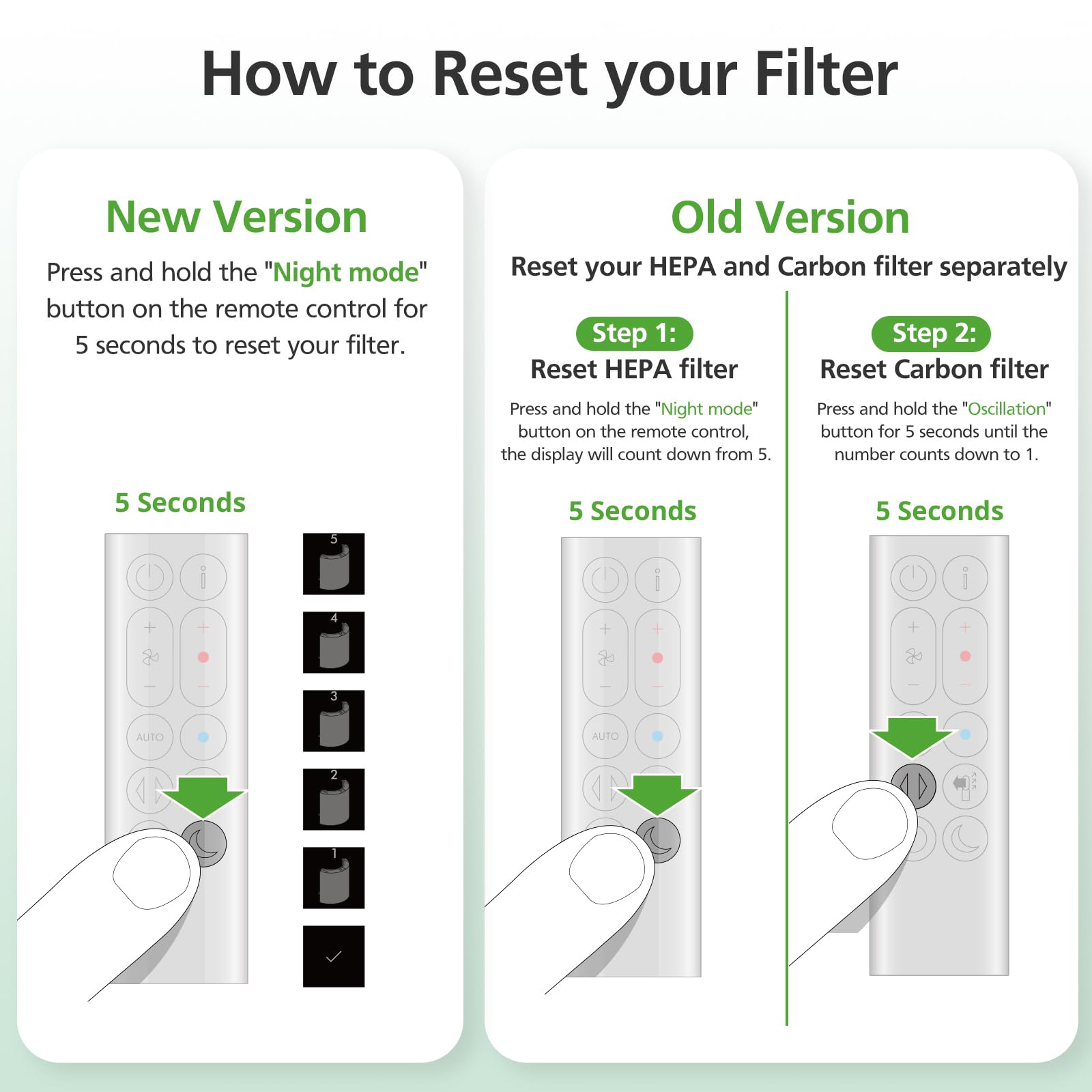 How to Reset your Filter

New Version

Press and hold the "Night mode" button on the remote control for 5 seconds to reset your filter.

5 Seconds

AUTO

5

4

3

2

1

Old Version

Reset your HEPA and Carbon filter separately

Step 1:
Reset HEPA filter

Press and hold the "Night mode" button on the remote control, the display will count down from 5.

5 Seconds

AUTO

Step 2:
Reset Carbon filter

Press and hold the "Oscillation" button for 5 seconds until the number counts down to 1.

5 Seconds