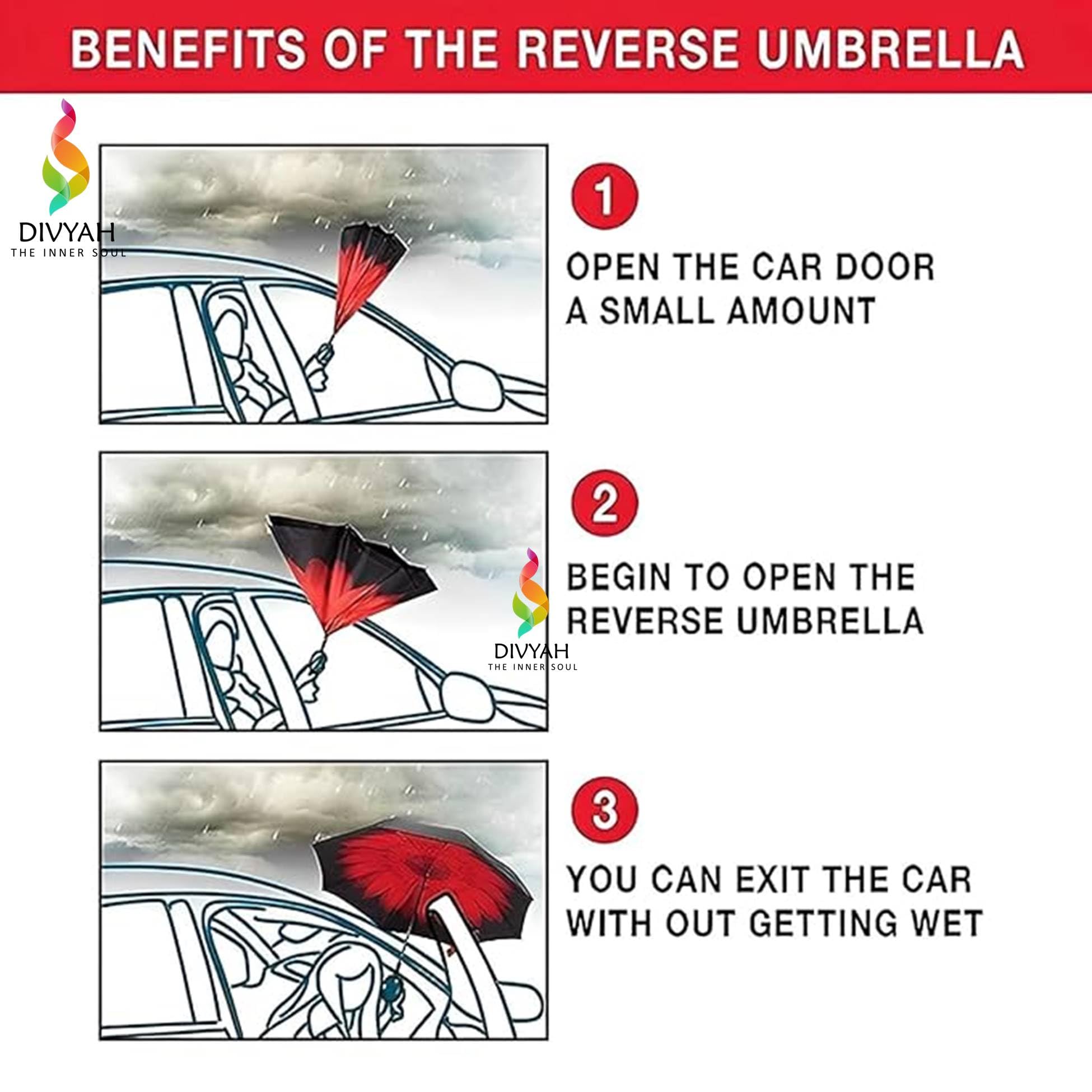 BENEFITS OF THE REVERSE UMBRELLA

DIVYAH
THE INNER SOUL

1

OPEN THE CAR DOOR A SMALL AMOUNT

2

BEGIN TO OPEN THE REVERSE UMBRELLA

DIVYAH
THE INNER SOUL

3

YOU CAN EXIT THE CAR WITH OUT GETTING WET