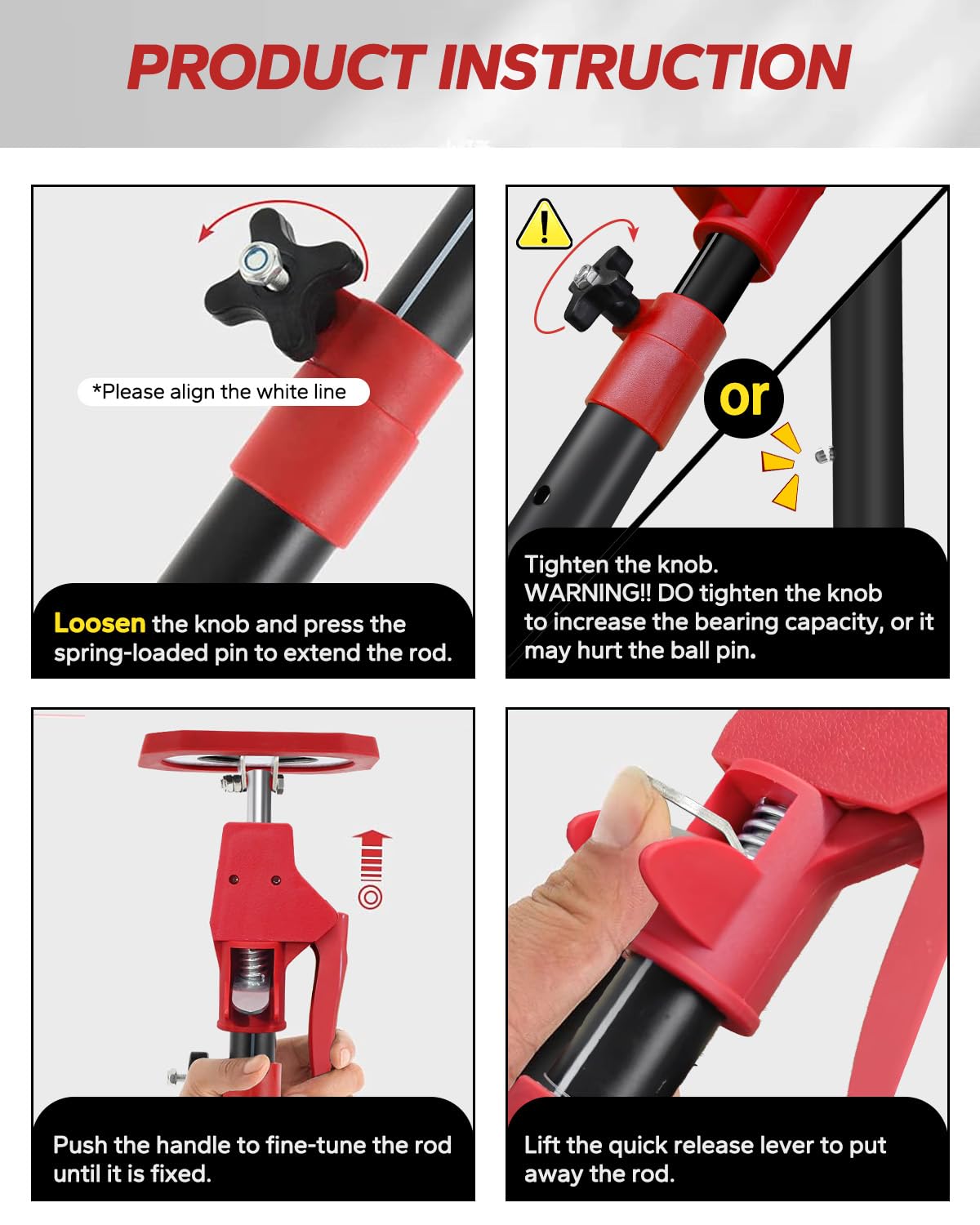 PRODUCT INSTRUCTION

*Please align the white line

Loosen the knob and press the spring-loaded pin to extend the rod.

or

Tighten the knob.
WARNING!! DO tighten the knob to increase the bearing capacity, or it may hurt the ball pin.

Push the handle to fine-tune the rod until it is fixed.

Lift the quick release lever to put away the rod.