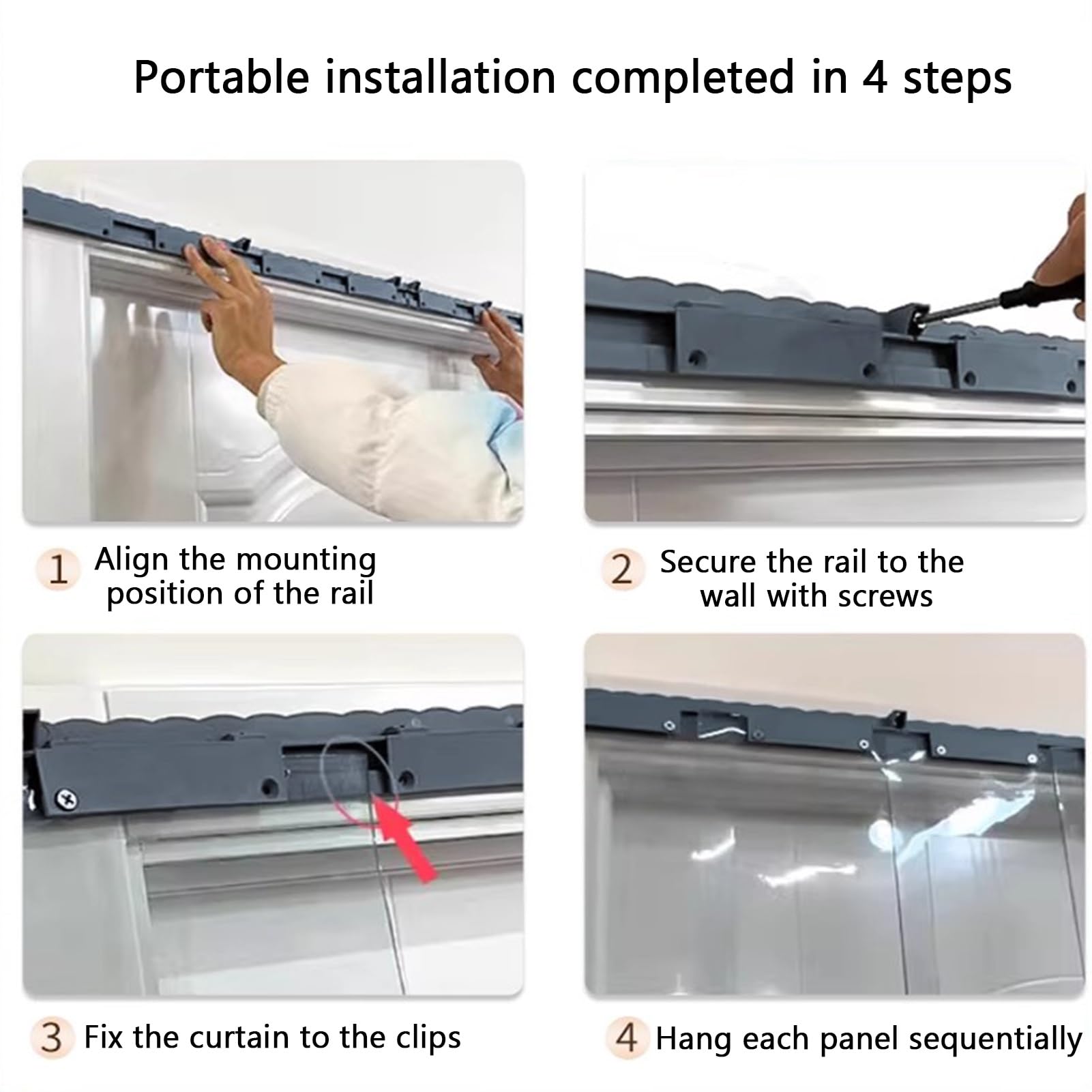 Portable installation completed in 4 steps

1 Align the mounting position of the rail

2 Secure the rail to the wall with screws

3 Fix the curtain to the clips

4 Hang each panel sequentially