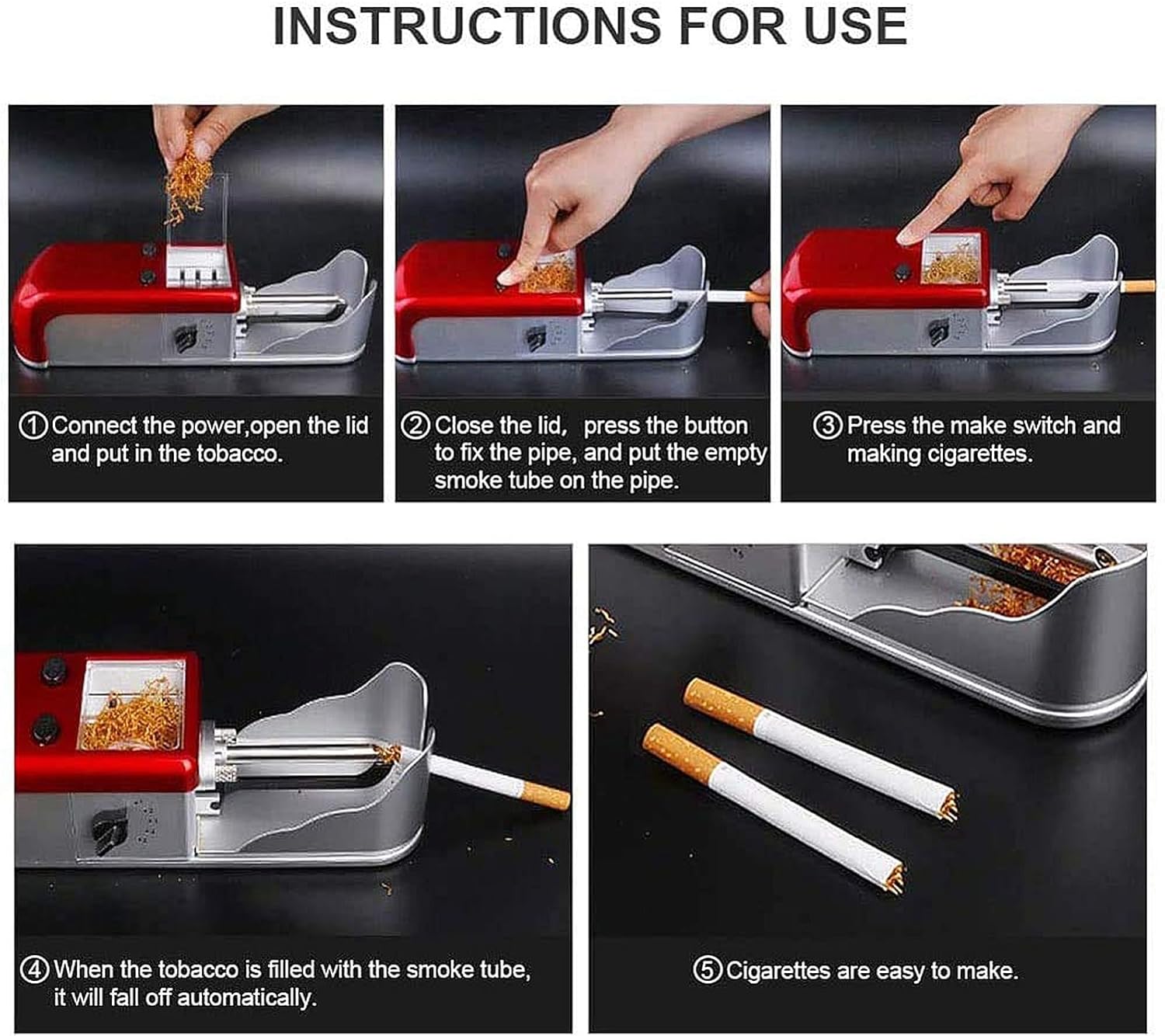 INSTRUCTIONS FOR USE

①Connect the power,open the lid and put in the tobacco.

②Close the lid, press the button to fix the pipe, and put the empty smoke tube on the pipe.

③Press the make switch and making cigarettes.

④When the tobacco is filled with the smoke tube, it will fall off automatically.

⑤Cigarettes are easy to make.