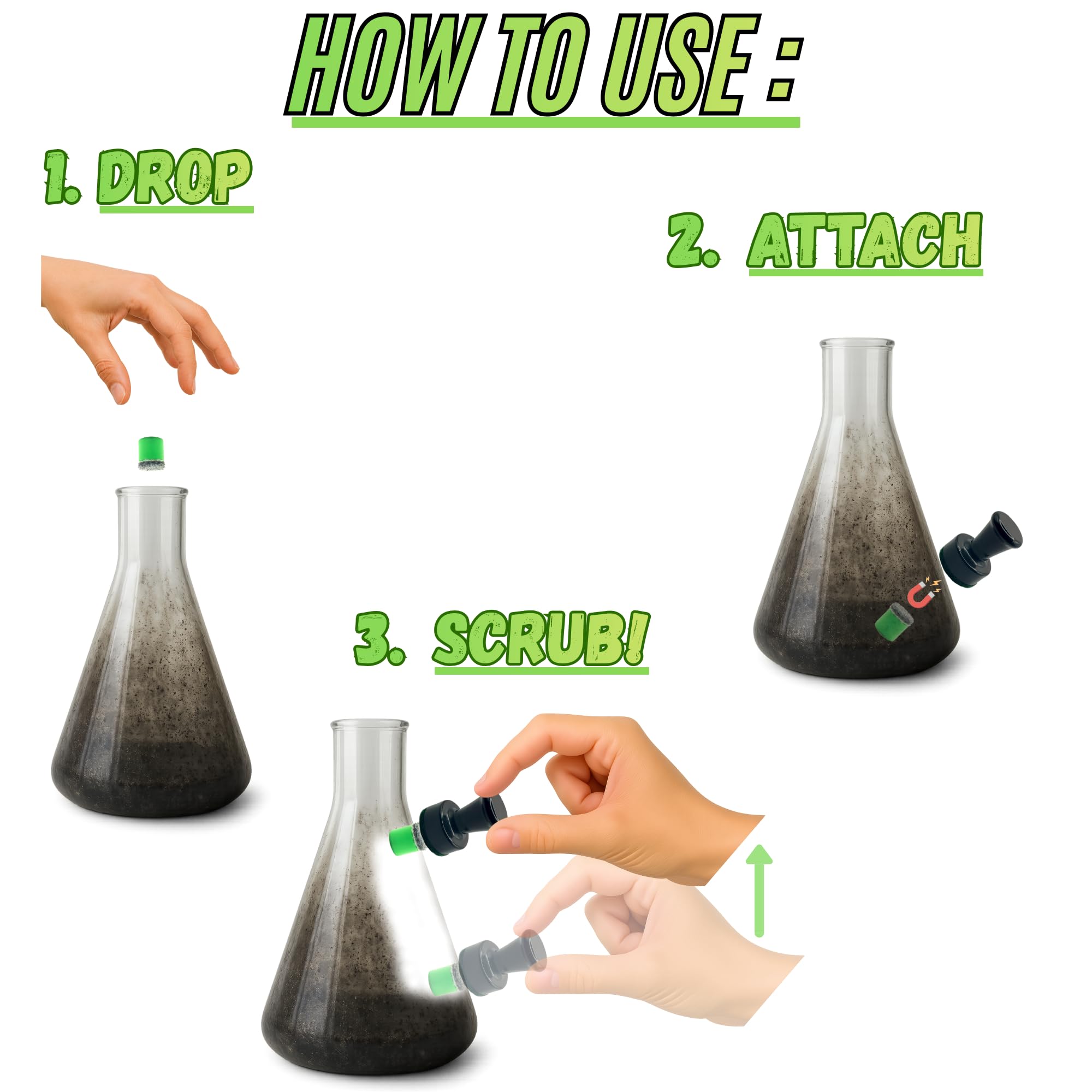 HOW TO USE :

1. DROP

2. ATTACH

3. SCRUB!